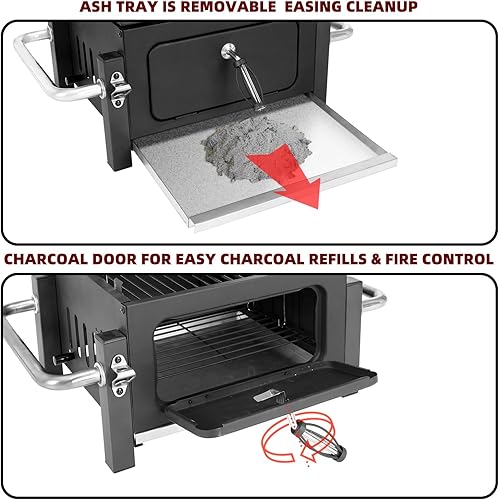 ASH TRAY IS REMOVABLE EASING CLEANUP

CHARCOAL DOOR FOR EASY CHARCOAL REFILLS & FIRE CONTROL