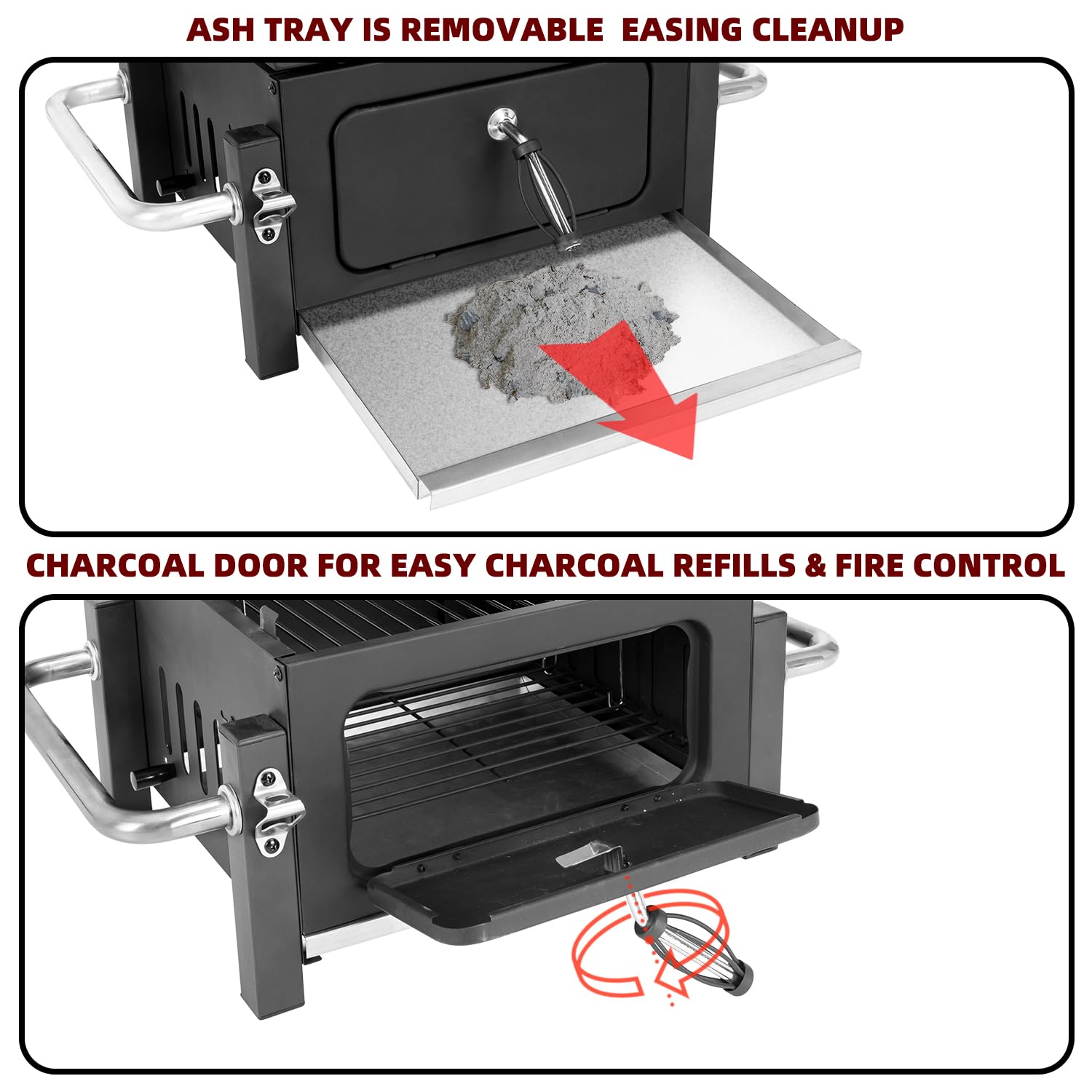 ASH TRAY IS REMOVABLE  EASING CLEANUP

CHARCOAL DOOR FOR EASY CHARCOAL REFILLS & FIRE CONTROL