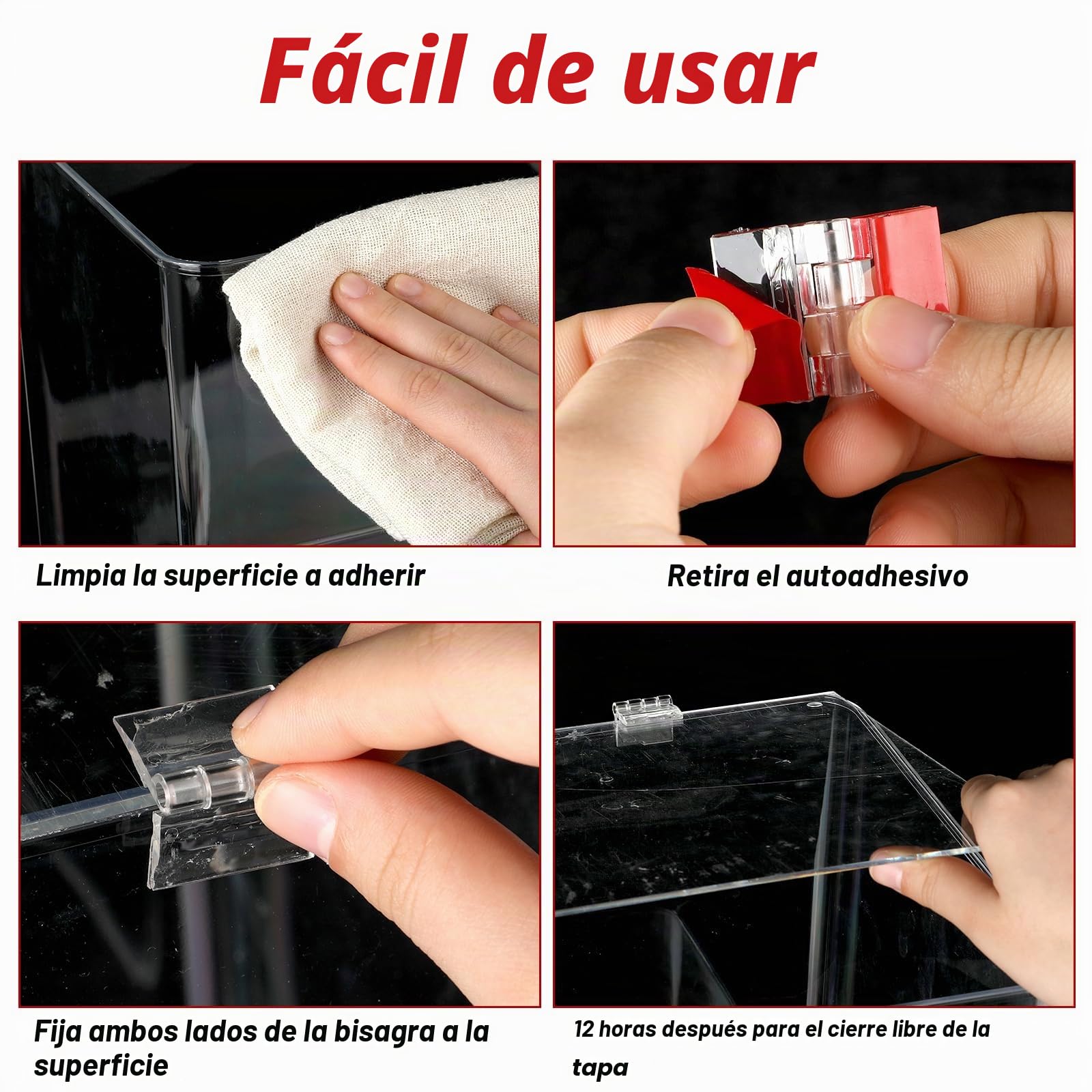 Fácil de usar

Limpia la superficie a adherir

Retira el autoadhesivo

Fija ambos lados de la bisagra a la superficie

12 horas después para el cierre libre de la tapa