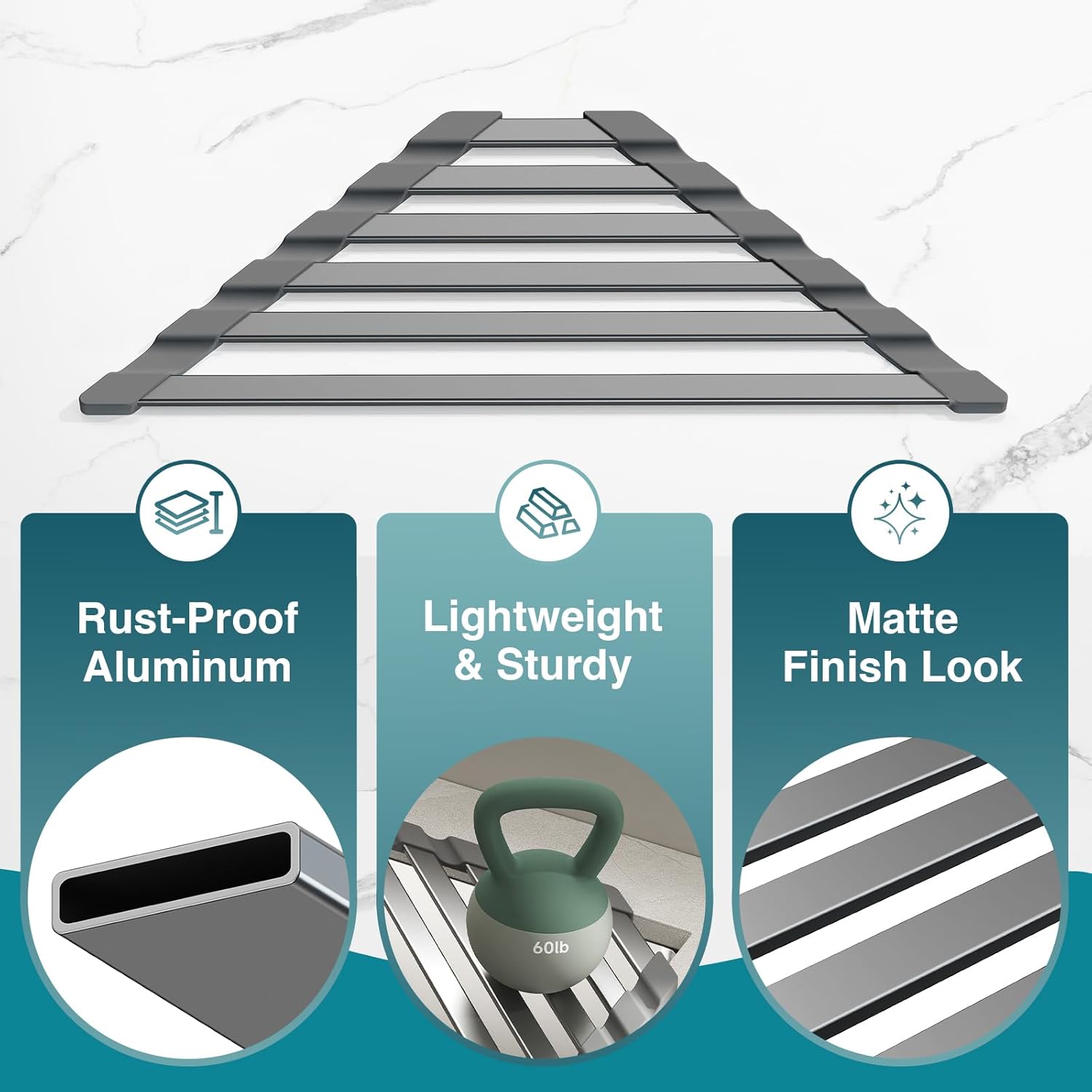 Rust-Proof Aluminum

Lightweight & Sturdy

60lb

Matte Finish Look