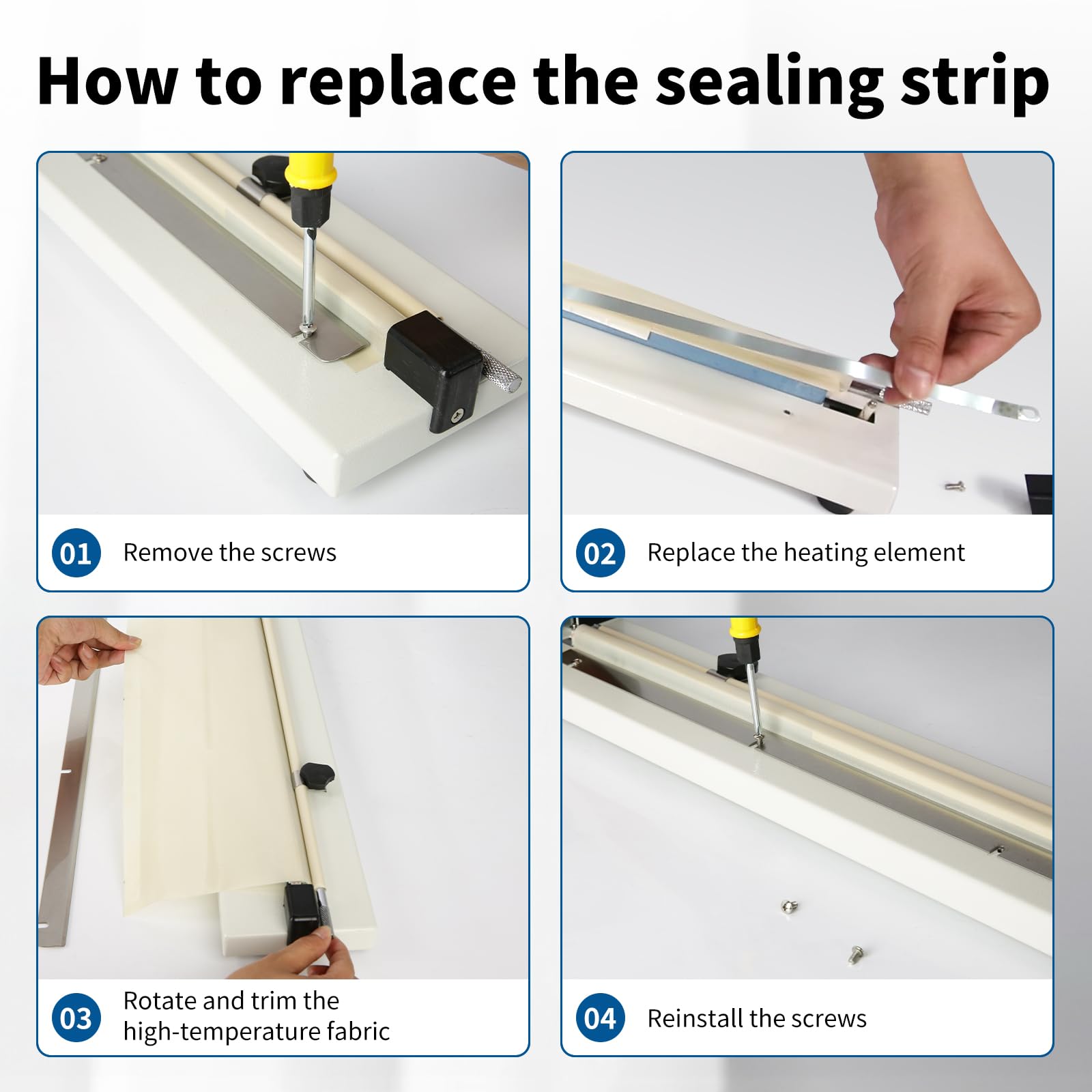 How to replace the sealing strip

01 Remove the screws

02 Replace the heating element

03 Rotate and trim the high-temperature fabric

04 Reinstall the screws