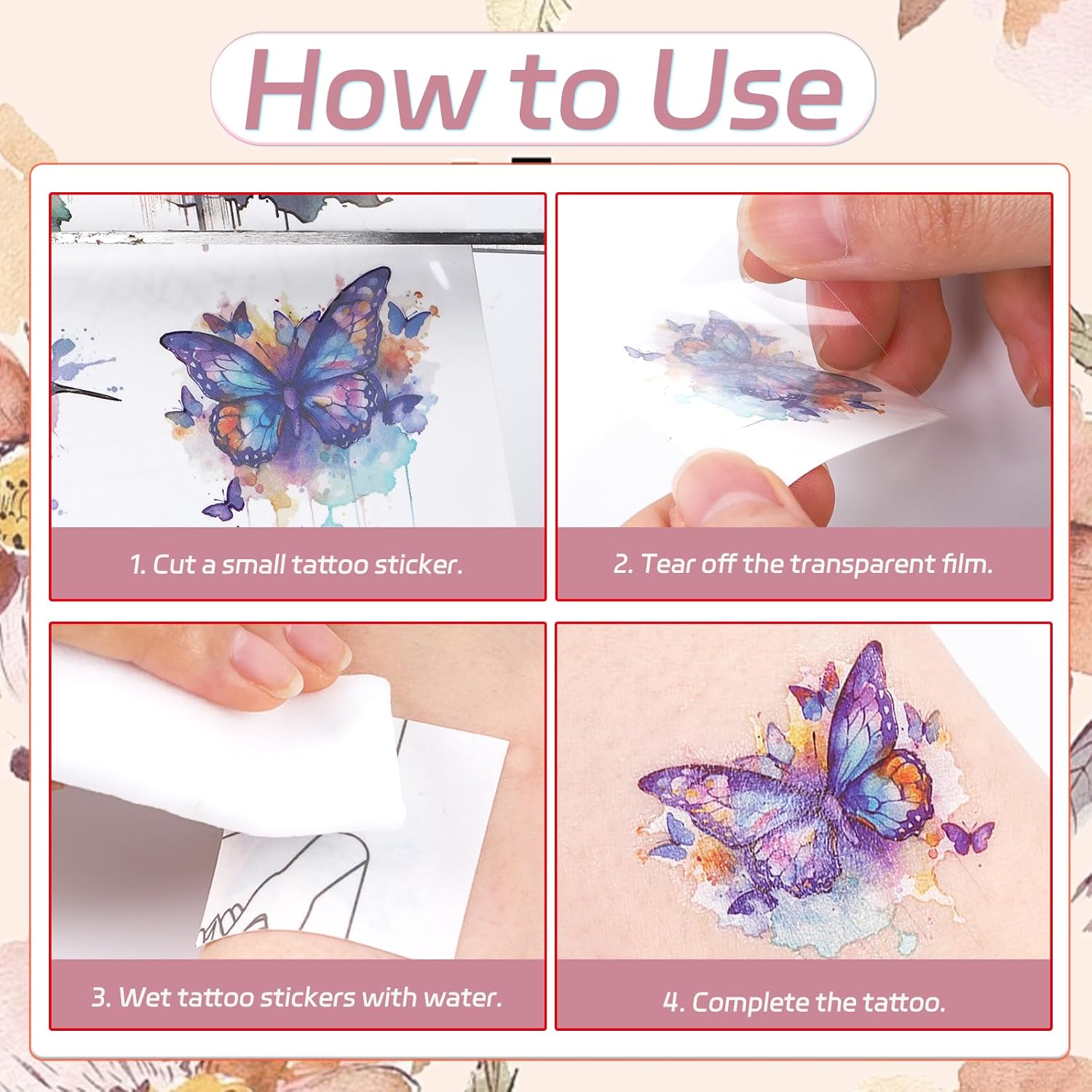 How to Use

1. Cut a small tattoo sticker.

2. Tear off the transparent film.

3. Wet tattoo stickers with water.

4. Complete the tattoo.