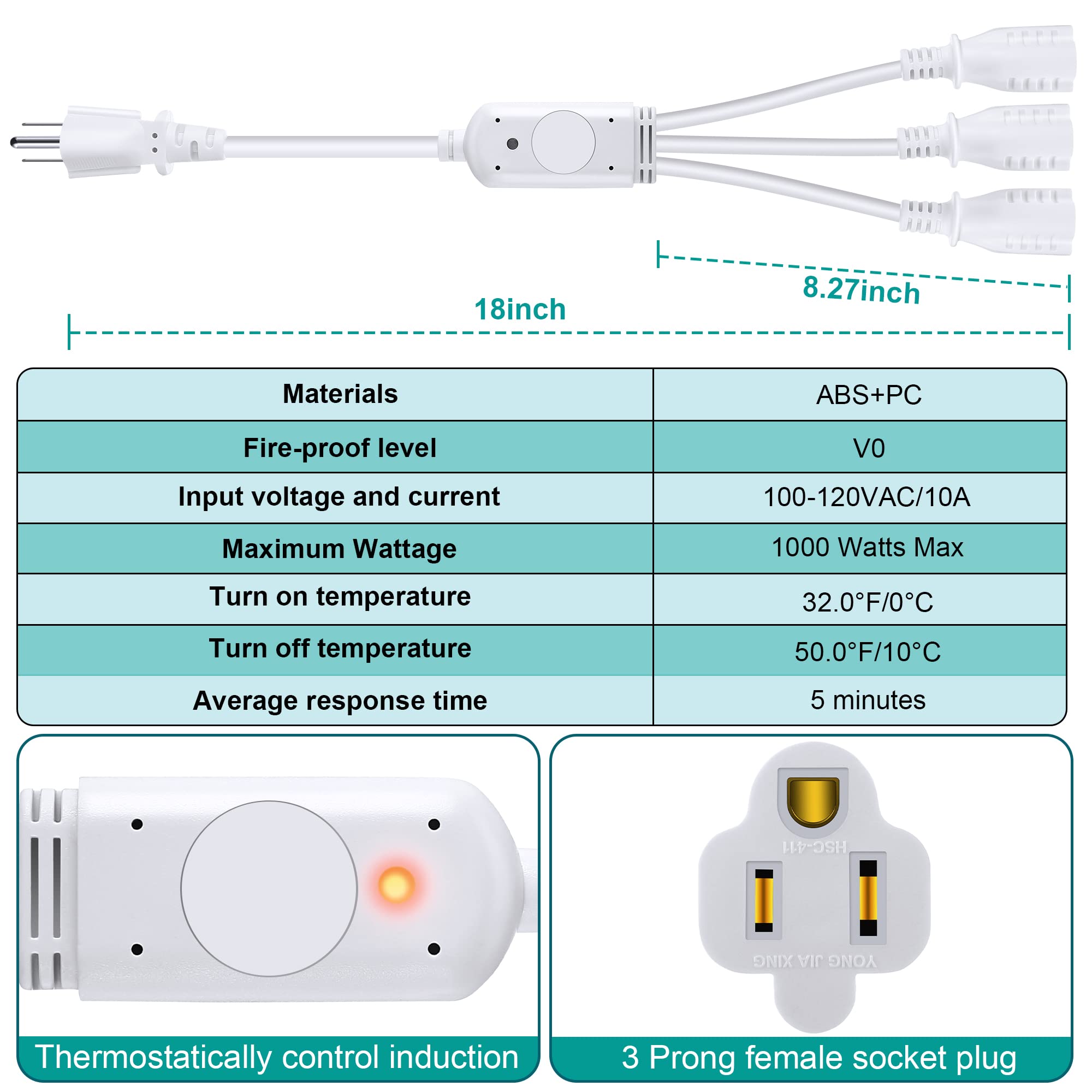 8.27inch

18inch

| Materials | ABS+PC |
|---|---|
| Fire-proof level | V0 |
| Input voltage and current | 100-120VAC/10A |
| Maximum Wattage | 1000 Watts Max |
| Turn on temperature | 32.0°F/0°C |
| Turn off temperature | 50.0°F/10°C |
| Average response time | 5 minutes |

Thermostatically control induction

HSC-411

YONG JIA XING

3 Prong female socket plug