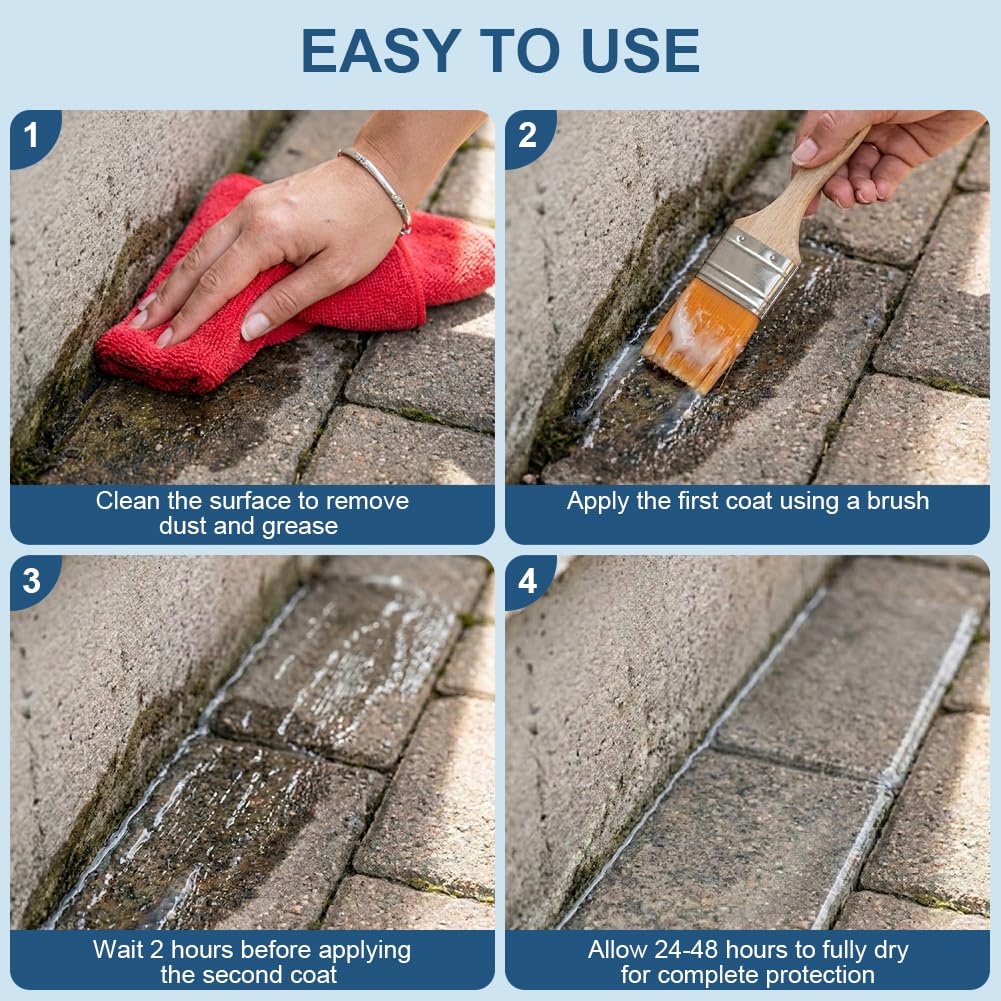 EASY TO USE

1

Clean the surface to remove dust and grease

2

Apply the first coat using a brush

3

Wait 2 hours before applying the second coat

4

Allow 24-48 hours to fully dry for complete protection