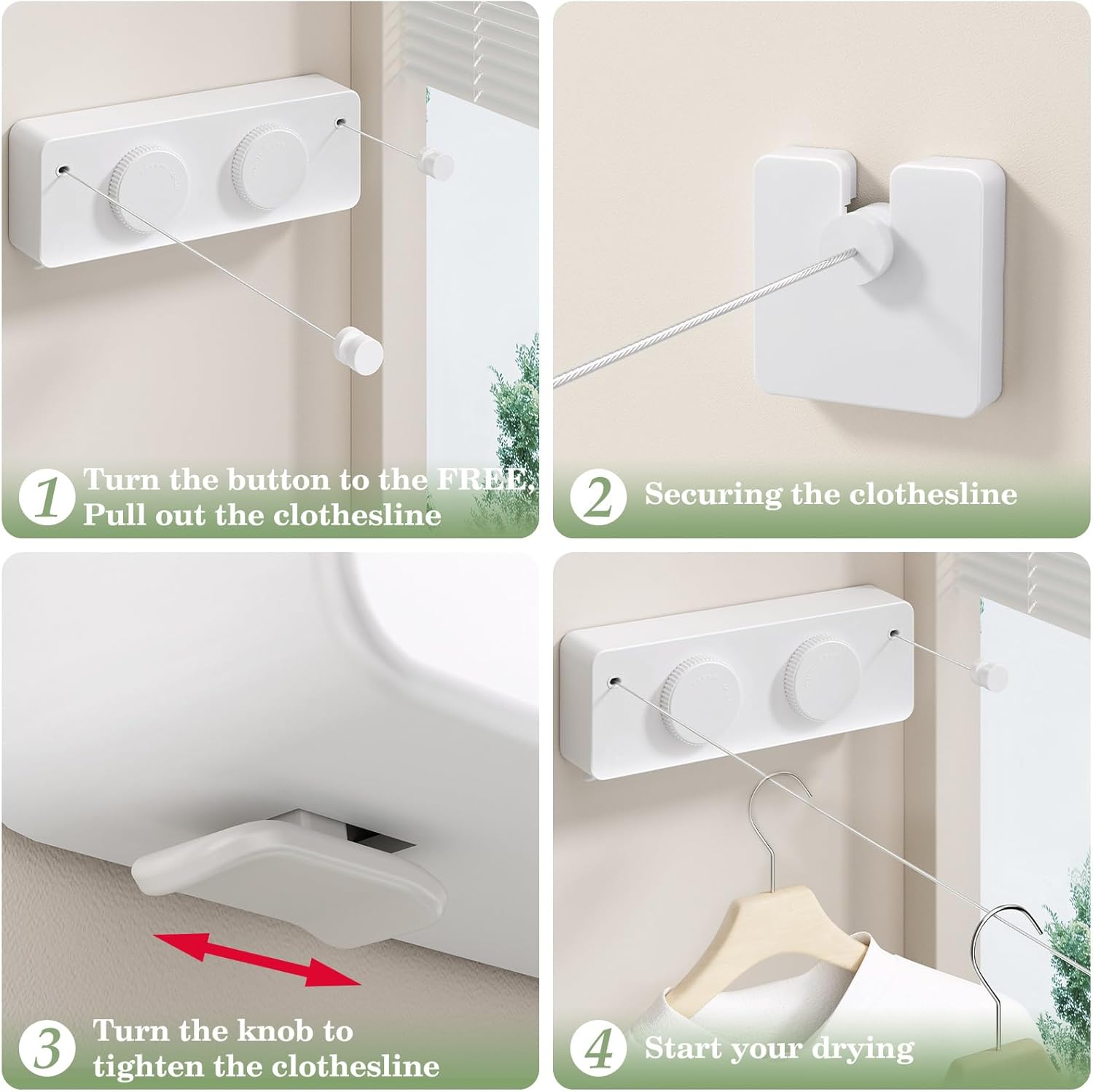 1 Turn the button to the FREE, Pull out the clothesline

2 Securing the clothesline

3 Turn the knob to tighten the clothesline

4 Start your drying