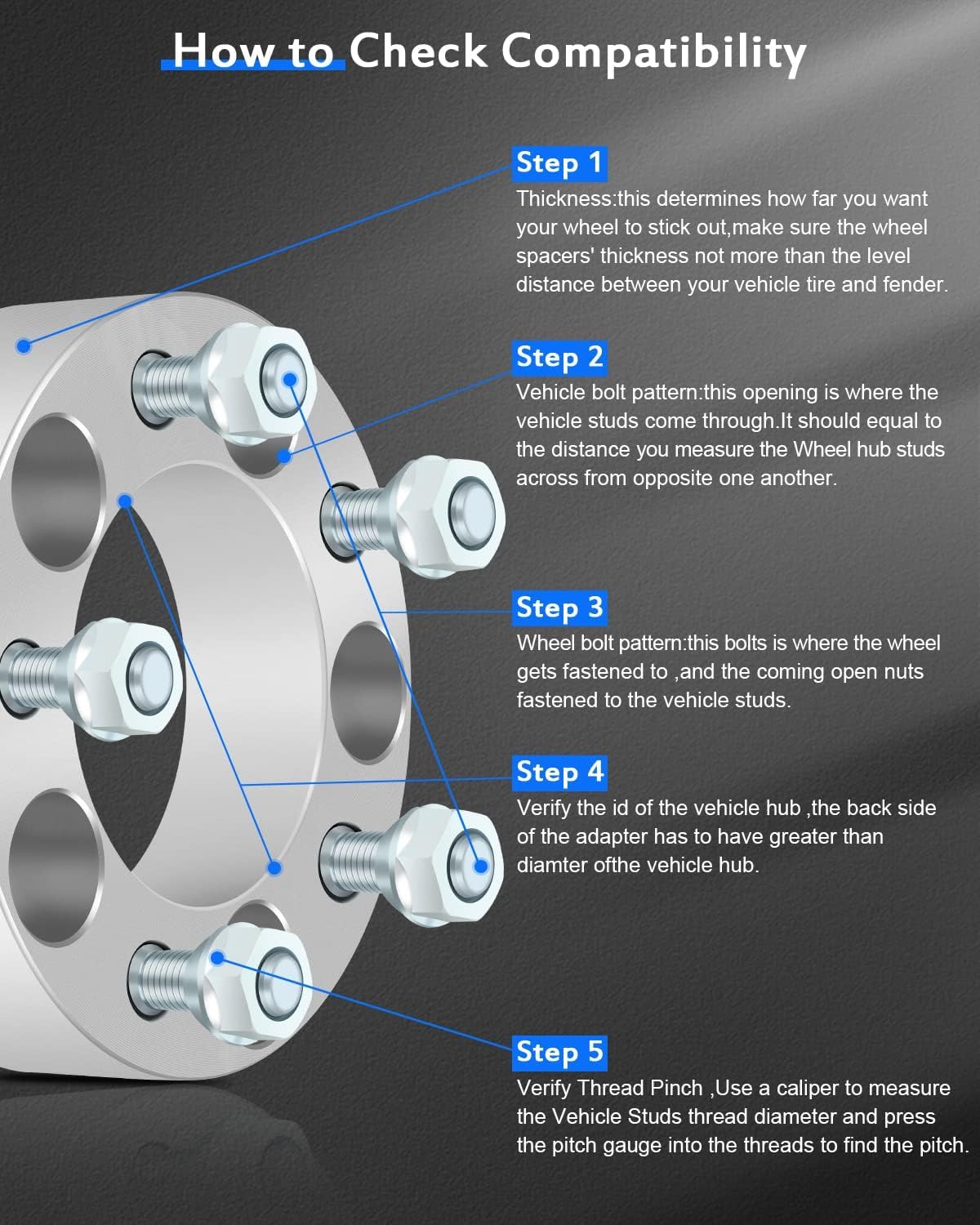 How to Check Compatibility

Step 1
Thickness:this determines how far you want your wheel to stick out,make sure the wheel spacers' thickness not more than the level distance between your vehicle tire and fender.

Step 2
Vehicle bolt pattern:this opening is where the vehicle studs come through.It should equal to the distance you measure the Wheel hub studs across from opposite one another.

Step 3
Wheel bolt pattern:this bolts is where the wheel gets fastened to ,and the coming open nuts fastened to the vehicle studs.

Step 4
Verify the id of the vehicle hub ,the back side of the adapter has to have greater than diamter ofthe vehicle hub.

Step 5
Verify Thread Pinch ,Use a caliper to measure the Vehicle Studs thread diameter and press the pitch gauge into the threads to find the pitch.