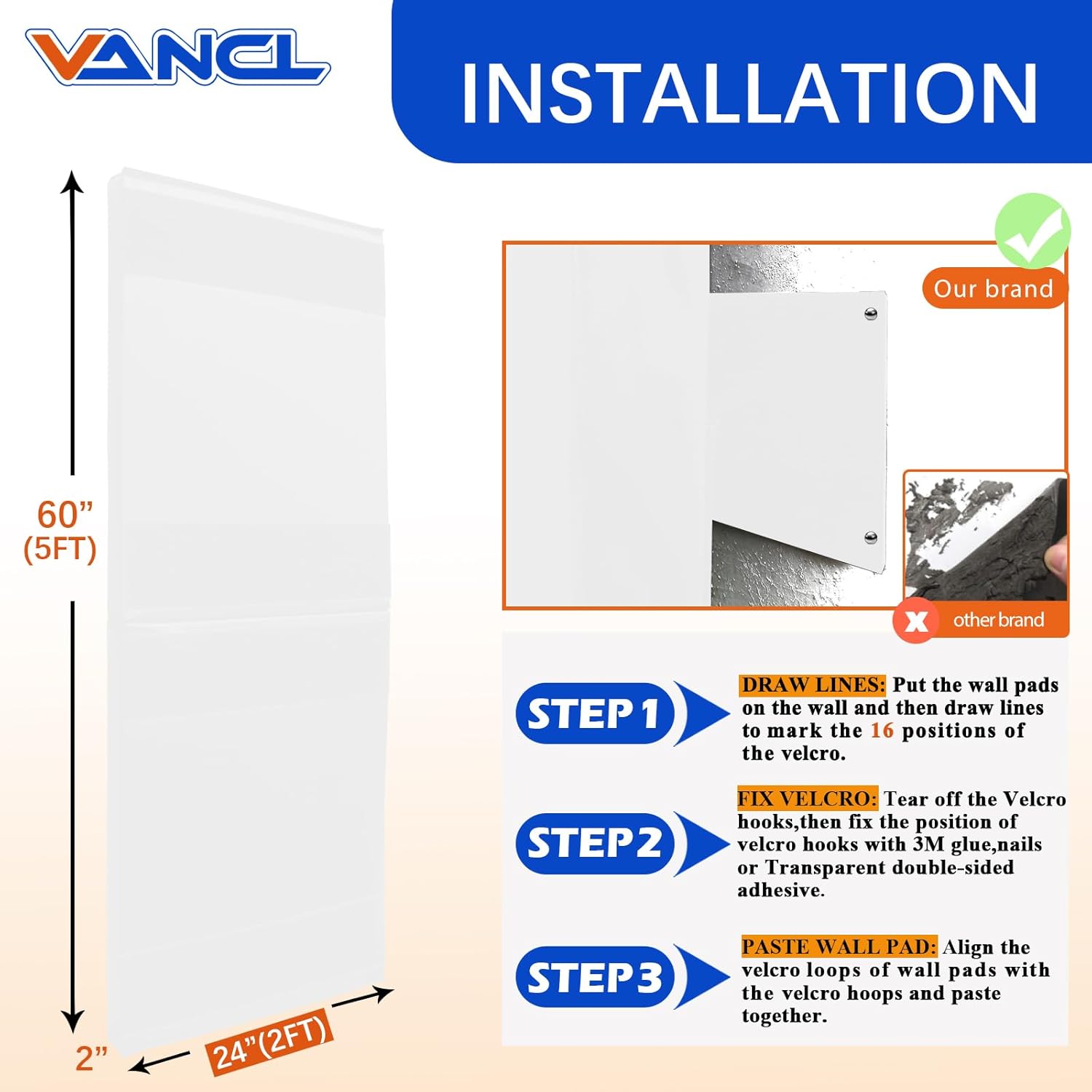 VANCL

INSTALLATION

60”
(5FT)

2”

24”(2FT)

Our brand

other brand

STEP 1

DRAW LINES: Put the wall pads on the wall and then draw lines to mark the 16 positions of the velcro.

STEP 2

FIX VELCRO: Tear off the Velcro hooks,then fix the position of velcro hooks with 3M glue,nails or Transparent double-sided adhesive.

STEP 3

PASTE WALL PAD: Align the velcro loops of wall pads with the velcro hoops and paste together.