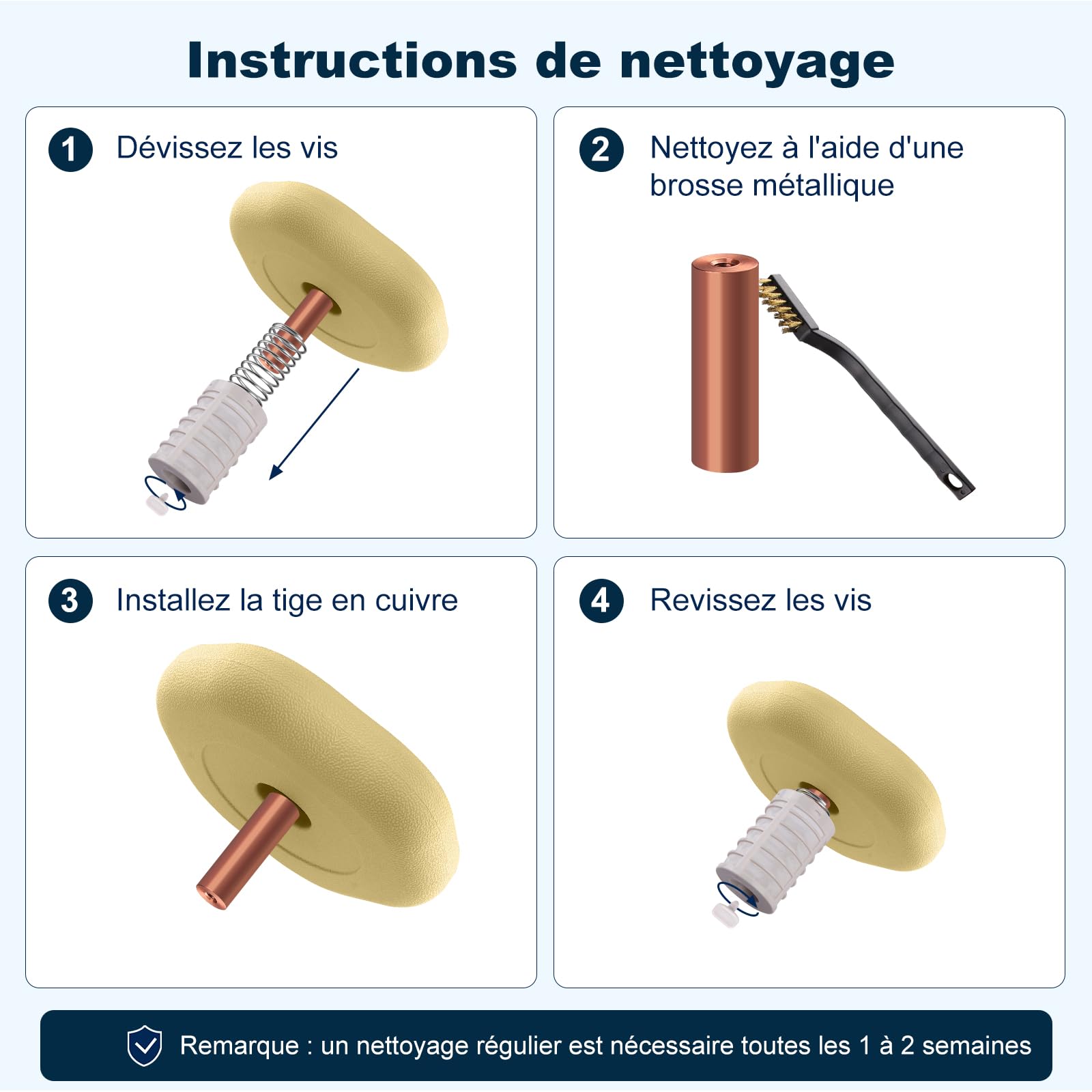 Instructions de nettoyage

1 Dévissez les vis

2 Nettoyez à l'aide d'une brosse métallique

3 Installez la tige en cuivre

4 Revissez les vis

Remarque : un nettoyage régulier est nécessaire toutes les 1 à 2 semaines