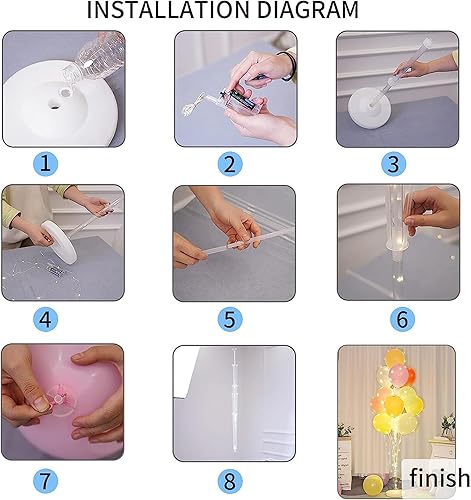 INSTALLATION DIAGRAM

1

2

3

4

5

6

7

8

finish