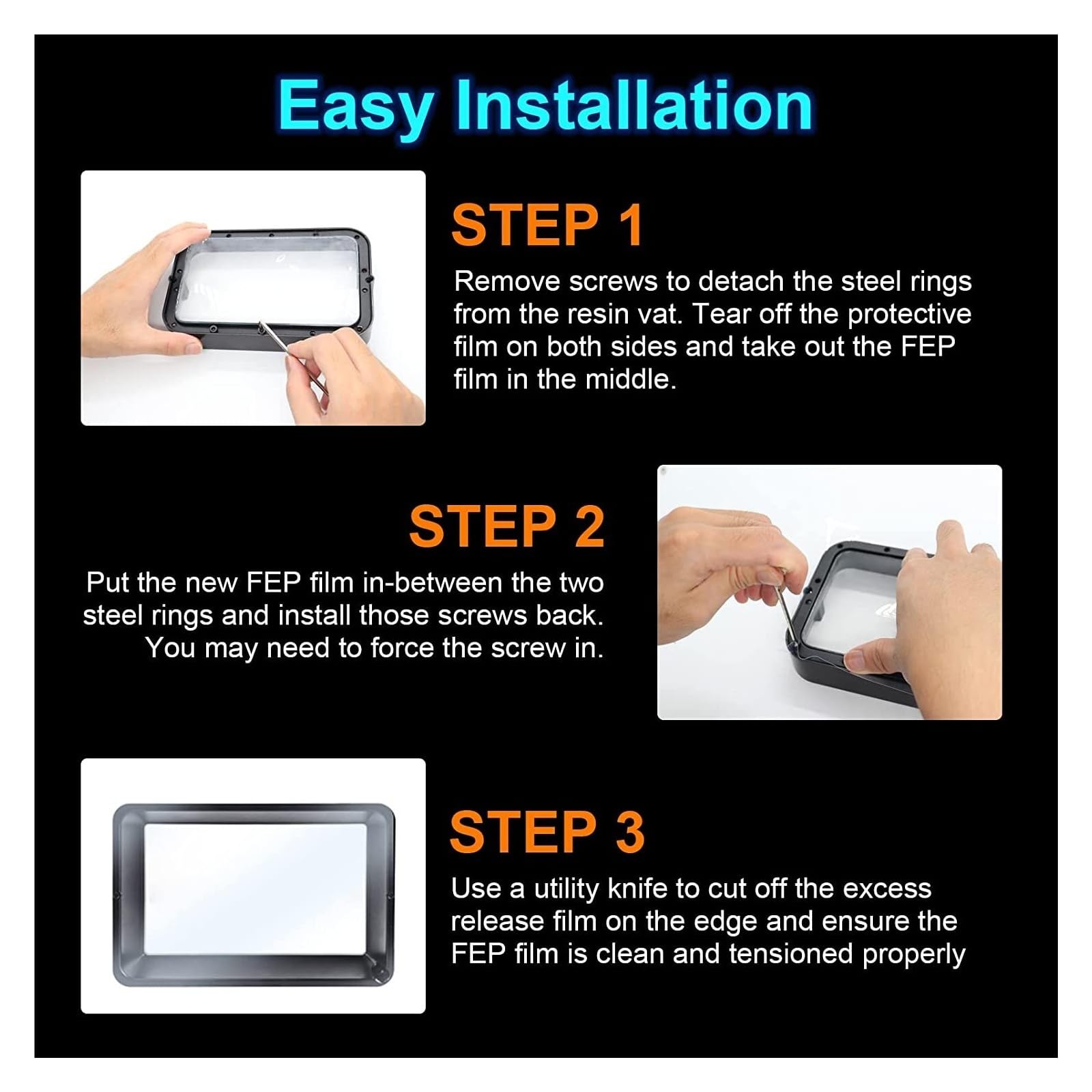 Easy Installation

STEP 1

Remove screws to detach the steel rings from the resin vat. Tear off the protective film on both sides and take out the FEP film in the middle.

STEP 2

Put the new FEP film in-between the two steel rings and install those screws back. You may need to force the screw in.

STEP 3

Use a utility knife to cut off the excess release film on the edge and ensure the FEP film is clean and tensioned properly