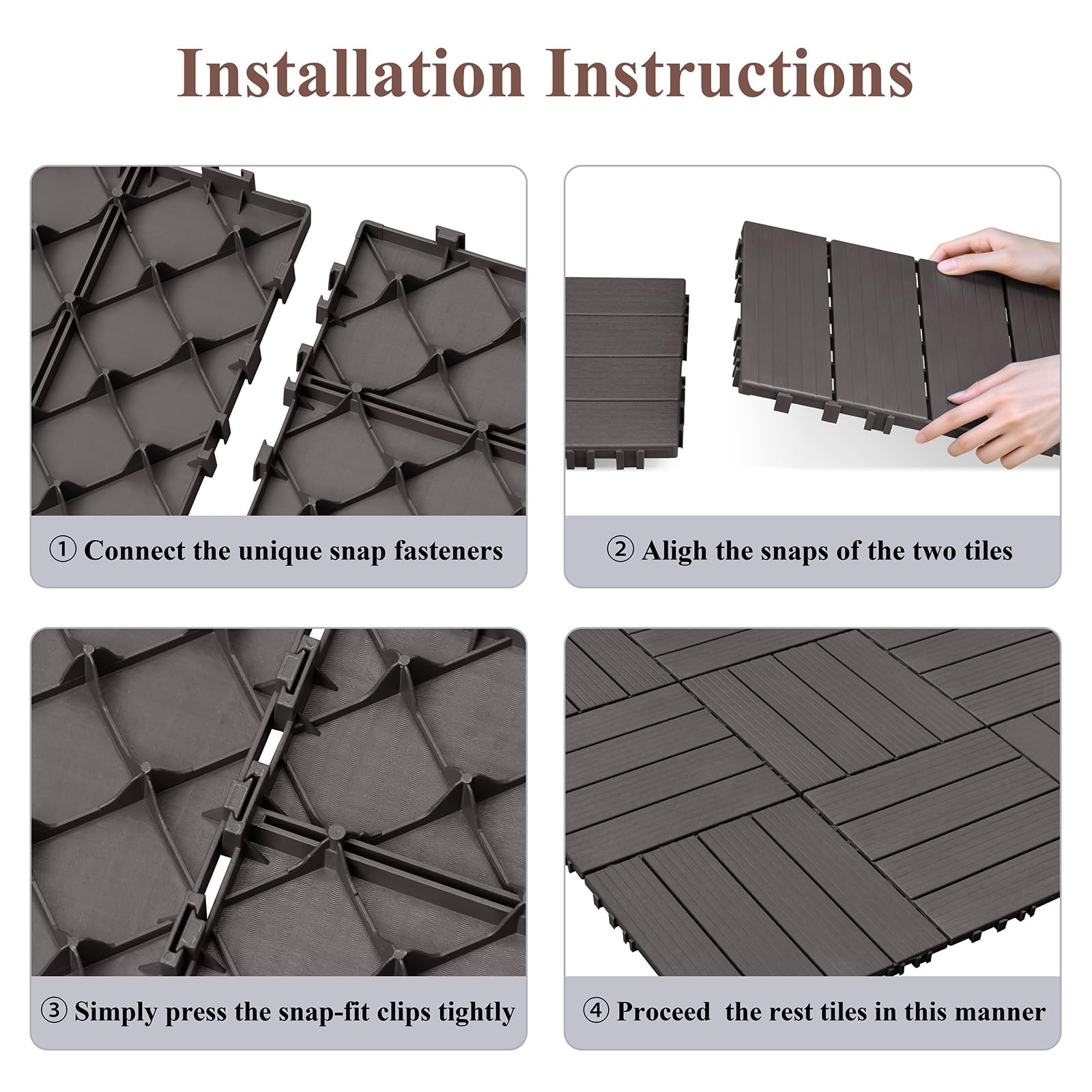 Installation Instructions

① Connect the unique snap fasteners

② Aligh the snaps of the two tiles

③ Simply press the snap-fit clips tightly

④ Proceed  the rest tiles in this manner