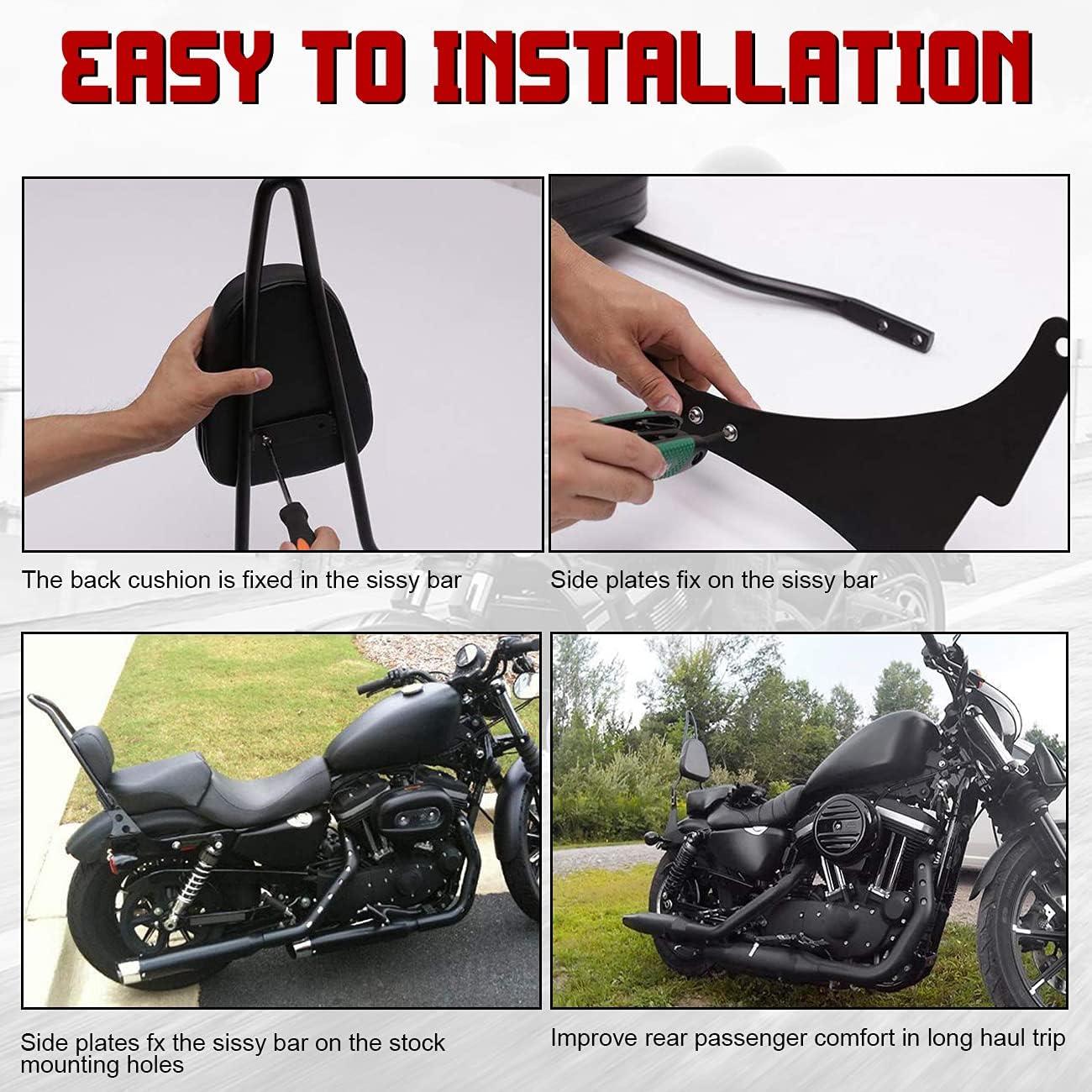 EASY TO INSTALLATION

The back cushion is fixed in the sissy bar

Side plates fix on the sissy bar

Side plates fx the sissy bar on the stock mounting holes

Improve rear passenger comfort in long haul trip