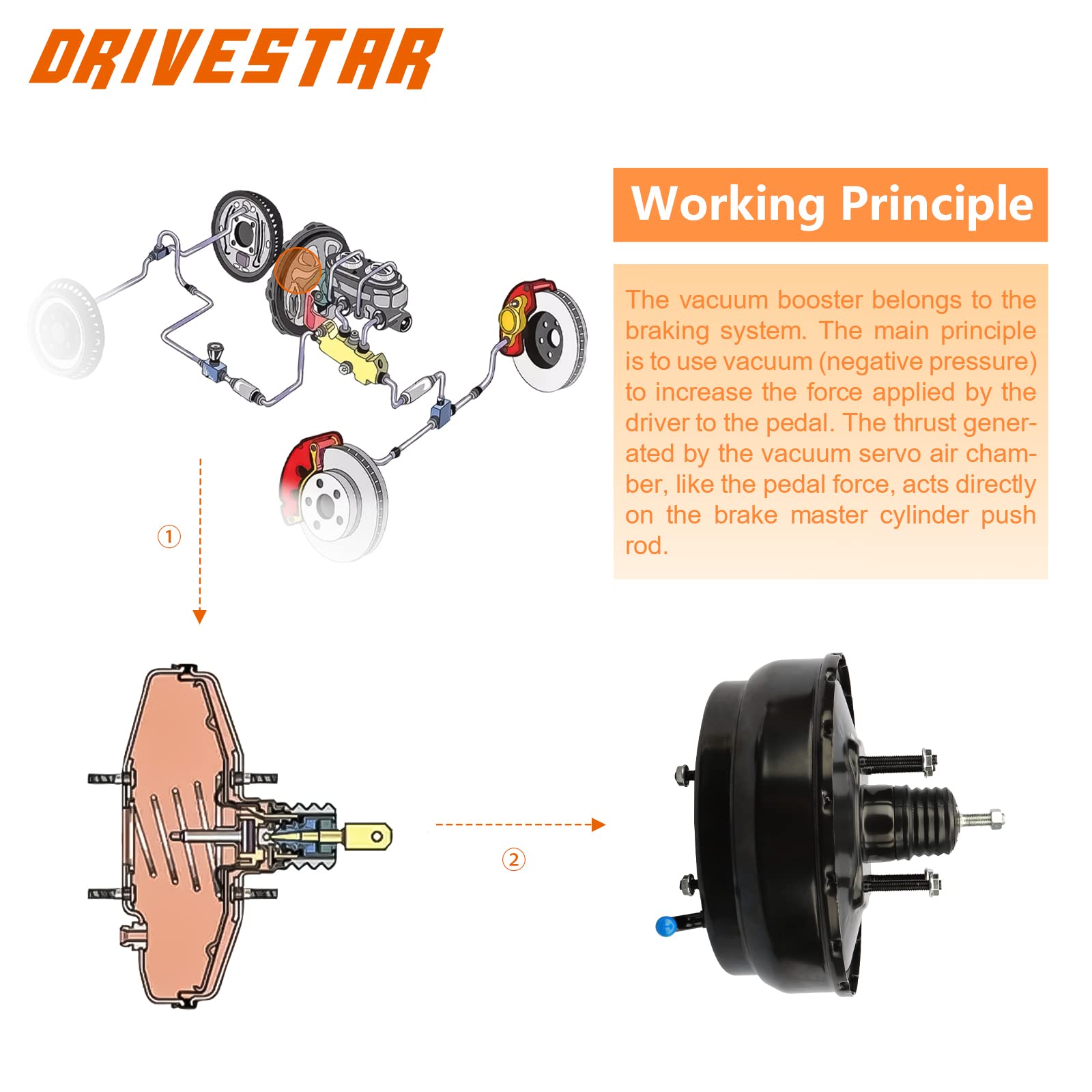 DRIVESTAR

Working Principle

The vacuum booster belongs to the braking system. The main principle is to use vacuum (negative pressure) to increase the force applied by the driver to the pedal. The thrust generated by the vacuum servo air chamber, like the pedal force, acts directly on the brake master cylinder push rod.

①

②