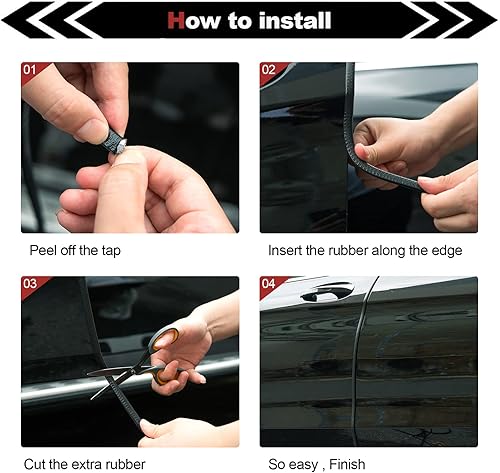 How to install

01

Peel off the tap

02

Insert the rubber along the edge

03

Cut the extra rubber

04

So easy , Finish