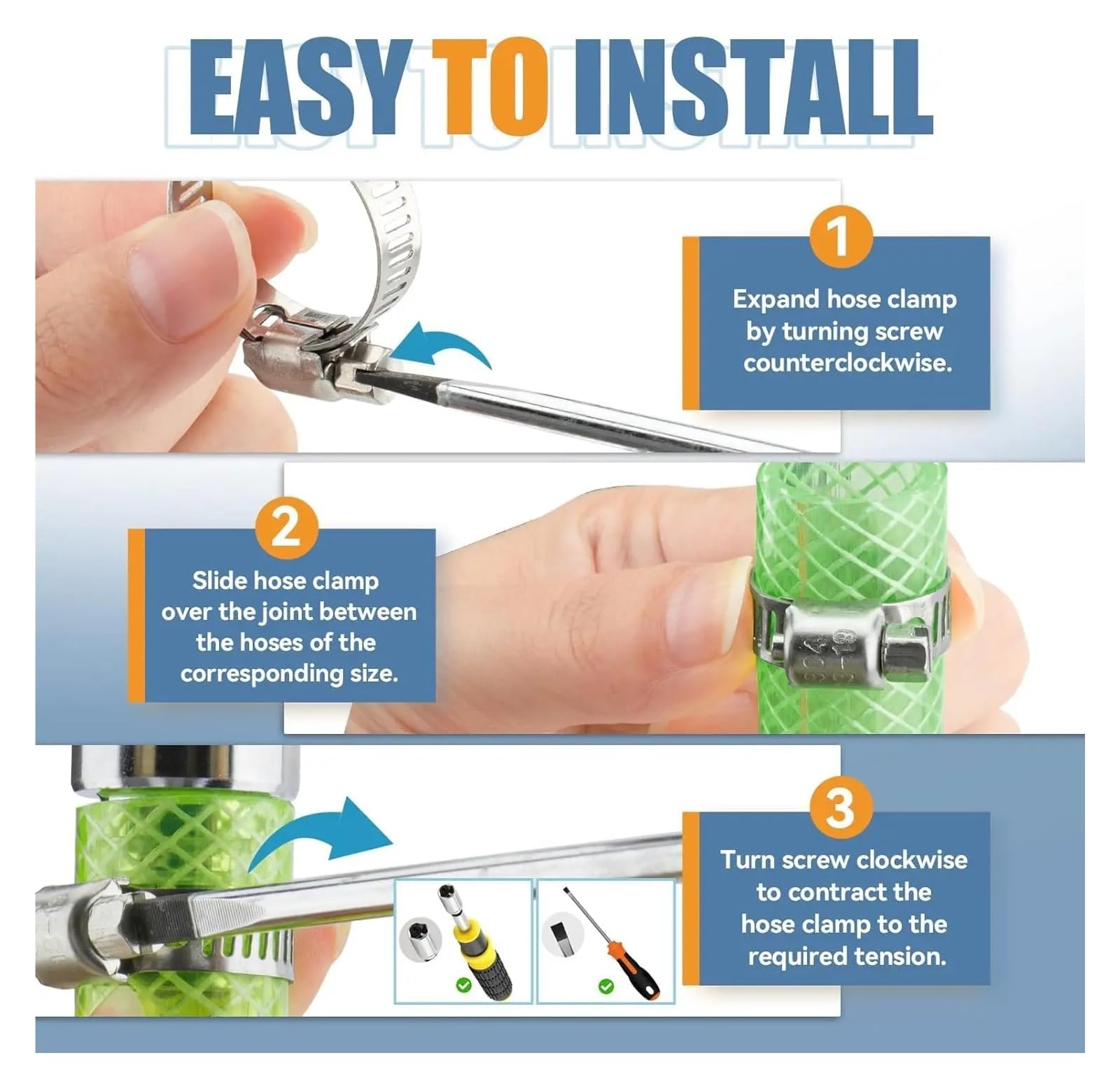 EASY TO INSTALL

1

Expand hose clamp by turning screw counterclockwise.

2

Slide hose clamp over the joint between the hoses of the corresponding size.

3

Turn screw clockwise to contract the hose clamp to the required tension.