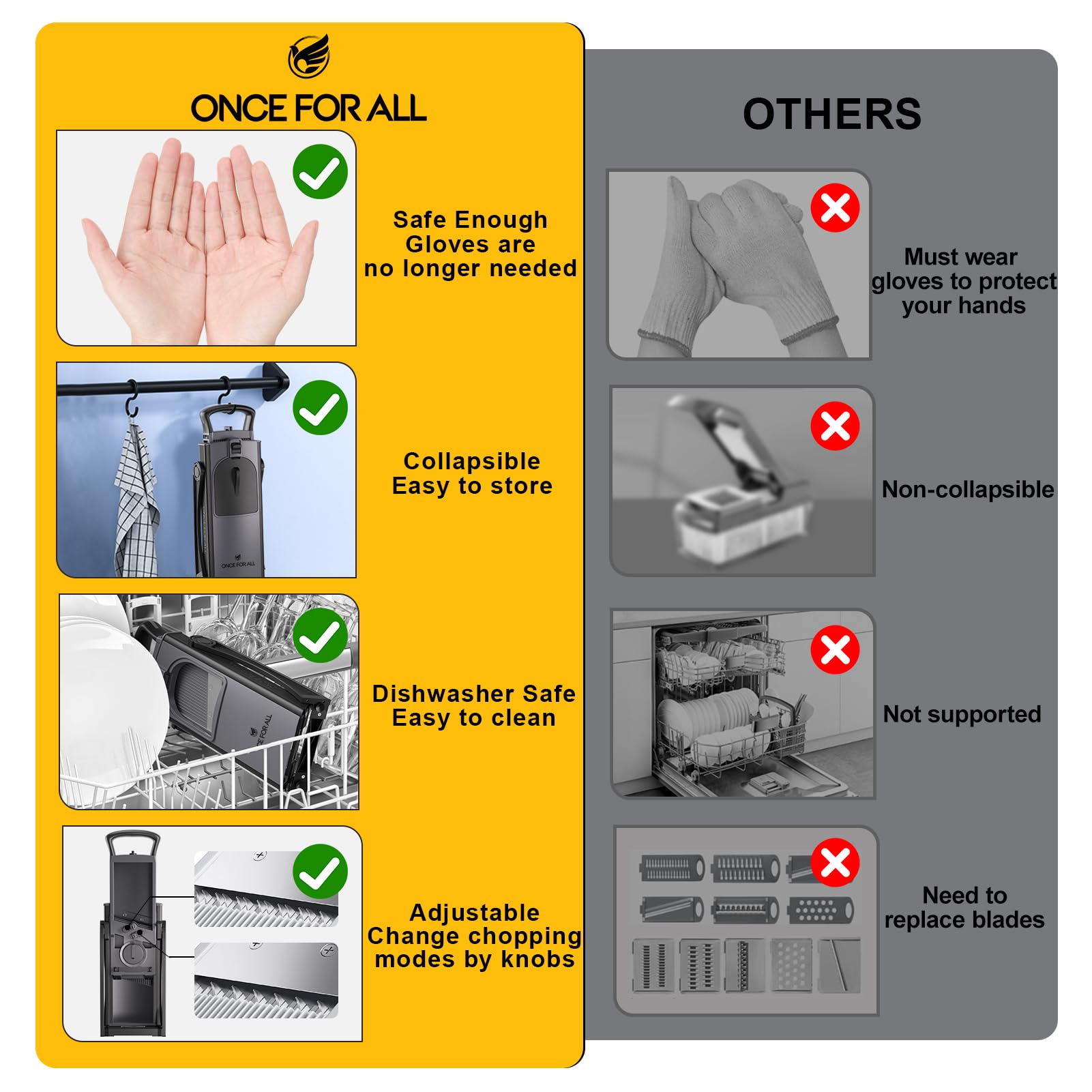 ONCE FOR ALL

Safe Enough
Gloves are
no longer needed

ONCE FOR ALL

Collapsible
Easy to store

ONCE FOR ALL

Dishwasher Safe
Easy to clean

Adjustable
Change chopping
modes by knobs

OTHERS

Must wear
gloves to protect
your hands

Non-collapsible

Not supported

Need to
replace blades