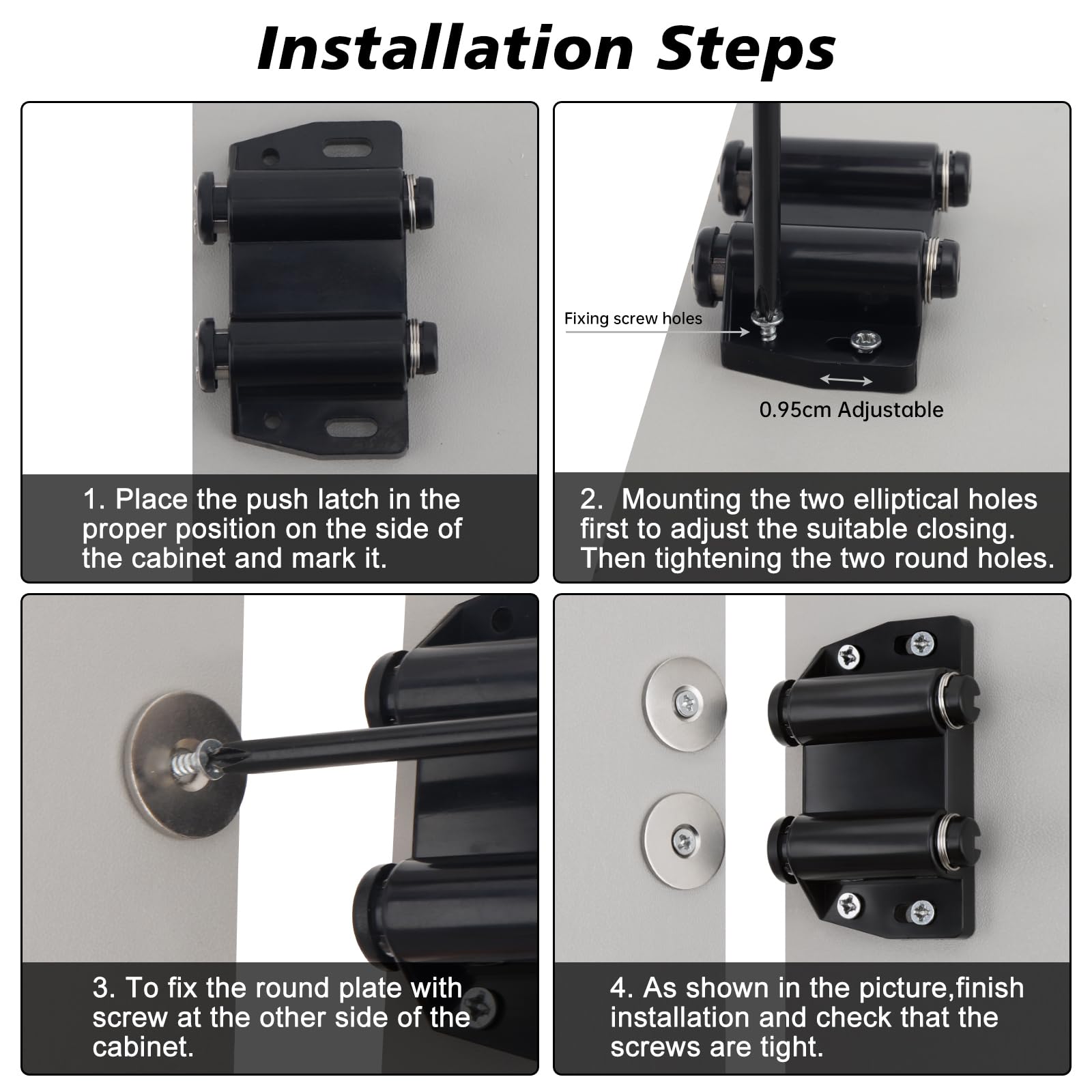 Installation Steps

1. Place the push latch in the proper position on the side of the cabinet and mark it.

Fixing screw holes

0.95cm Adjustable

2.  Mounting the two elliptical holes first to adjust the suitable closing. Then tightening the two round holes.

3. To fix the round plate with screw at the other side of the cabinet.

4. As shown in the picture,finish installation and check that the screws are tight.