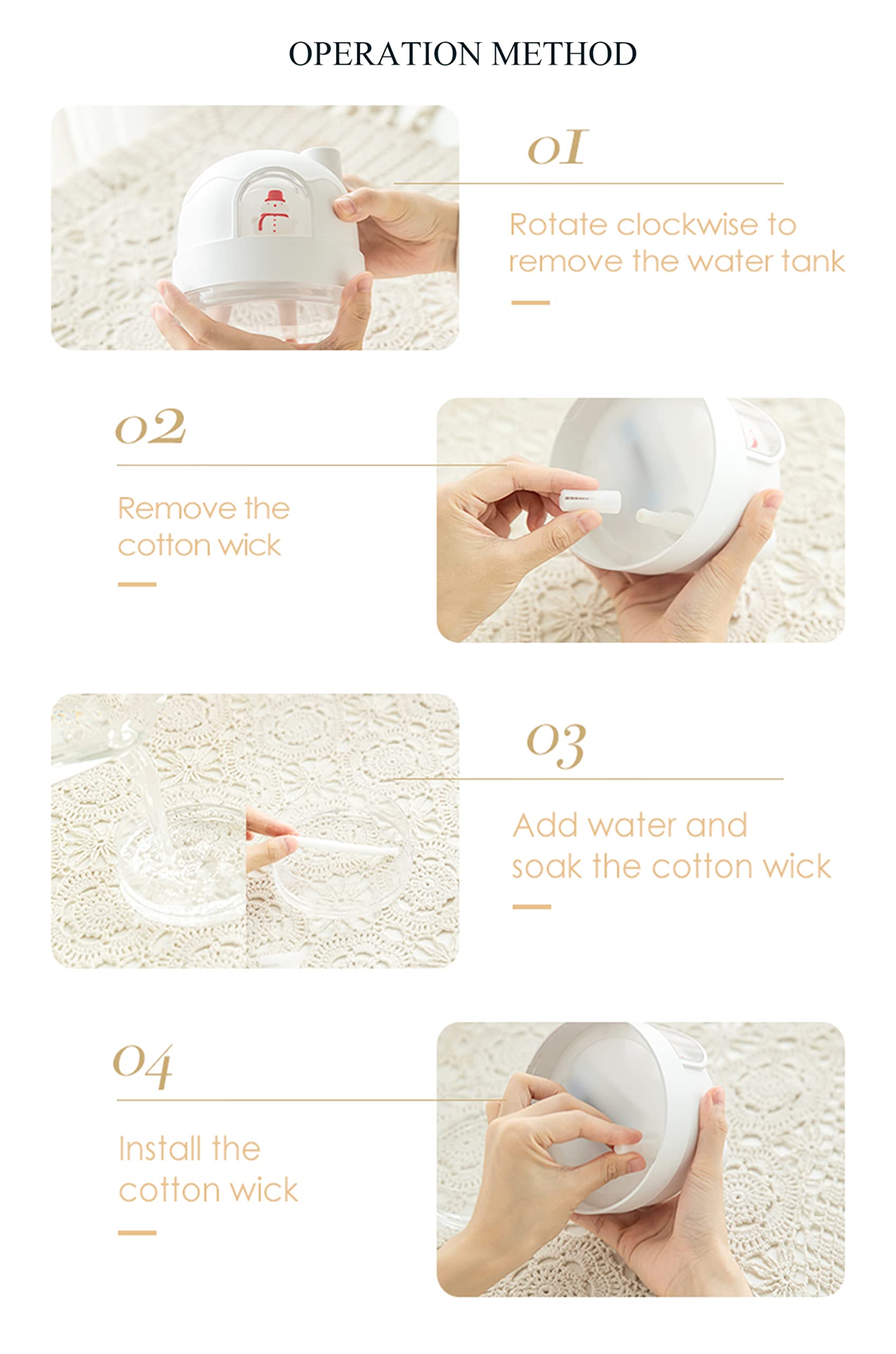 OPERATION METHOD

01

Rotate clockwise to remove the water tank

02

Remove the cotton wick

03

Add water and soak the cotton wick

04

Install the cotton wick