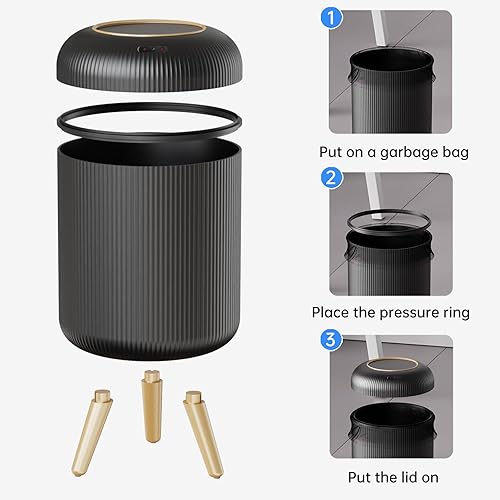 1
Put on a garbage bag

2
Place the pressure ring

3
Put the lid on