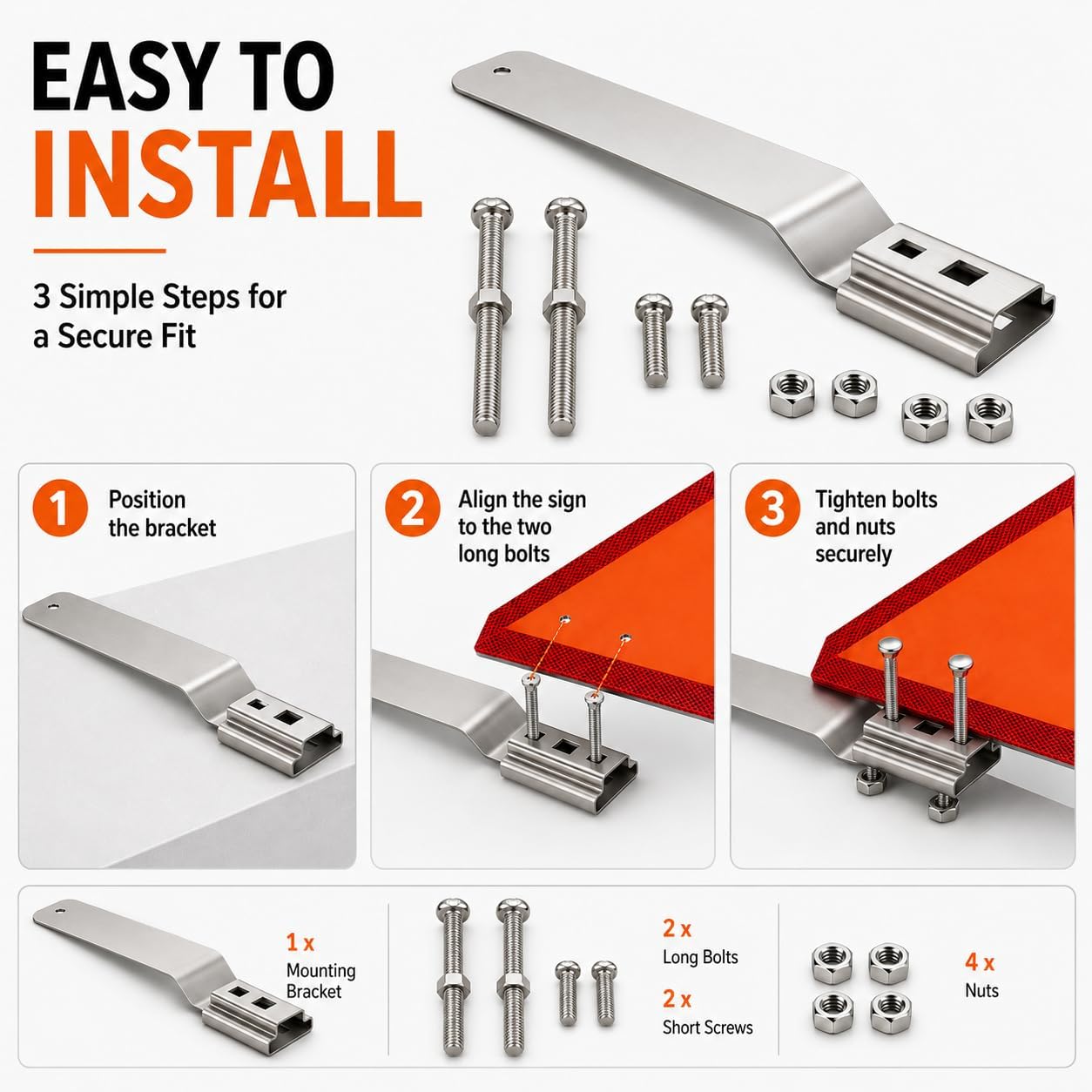 EASY TO
INSTALL

3 Simple Steps for a Secure Fit

1 Position the bracket

2 Align the sign to the two long bolts

3 Tighten bolts and nuts securely

1 x
Mounting Bracket

2 x
Long Bolts

2 x
Short Screws

4 x
Nuts