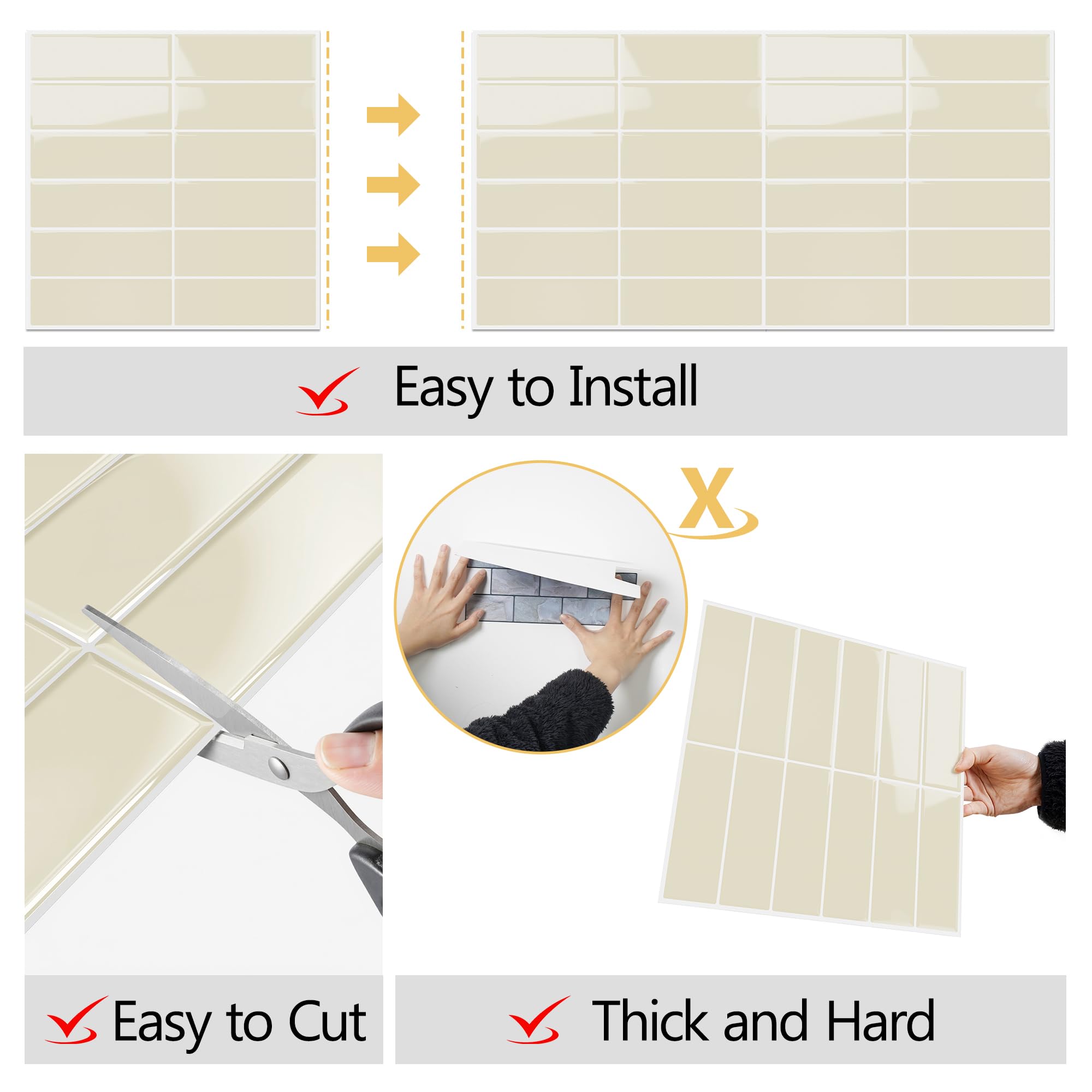 Easy to Install

X

Easy to Cut

Thick and Hard