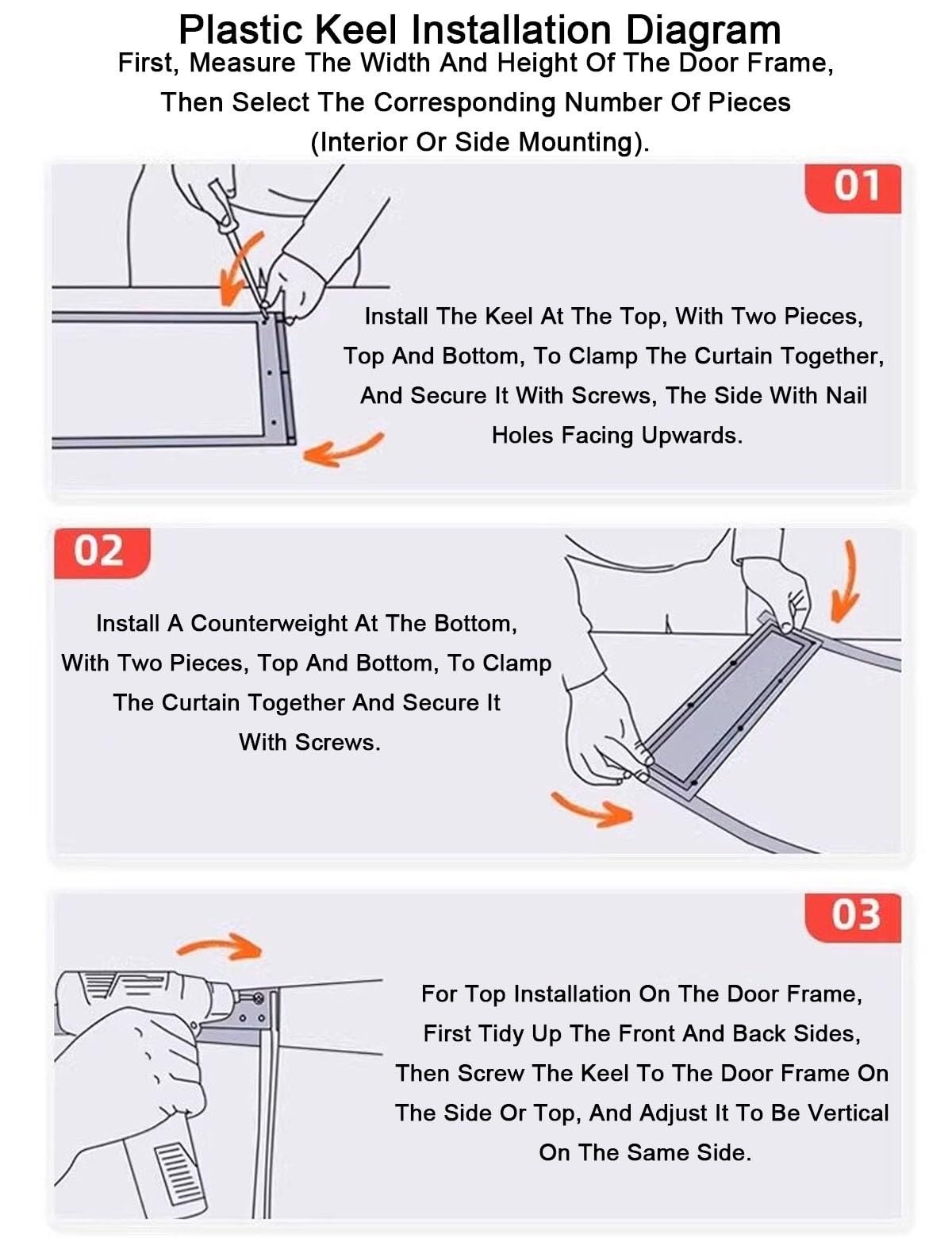 Plastic Keel Installation Diagram
First, Measure The Width And Height Of The Door Frame, Then Select The Corresponding Number Of Pieces (Interior Or Side Mounting).

01

Install The Keel At The Top, With Two Pieces, Top And Bottom, To Clamp The Curtain Together, And Secure It With Screws, The Side With Nail Holes Facing Upwards.

02

Install A Counterweight At The Bottom, With Two Pieces, Top And Bottom, To Clamp The Curtain Together And Secure It With Screws.

03

For Top Installation On The Door Frame, First Tidy Up The Front And Back Sides, Then Screw The Keel To The Door Frame On The Side Or Top, And Adjust It To Be Vertical On The Same Side.