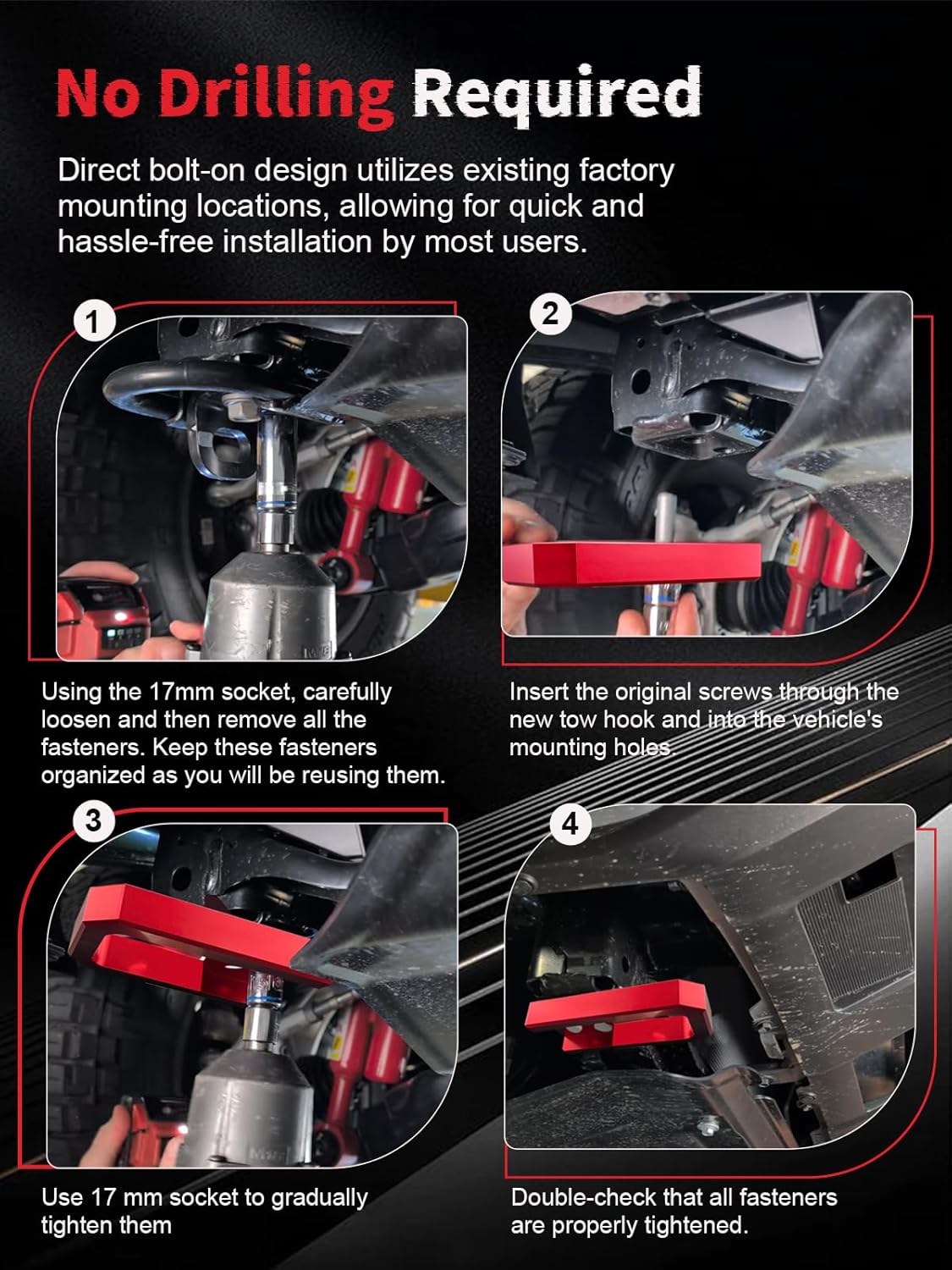 No Drilling Required

Direct bolt-on design utilizes existing factory mounting locations, allowing for quick and hassle-free installation by most users.

1

Using the 17mm socket, carefully loosen and then remove all the fasteners. Keep these fasteners organized as you will be reusing them.

2

Insert the original screws through the new tow hook and into the vehicle's mounting holes.

3

Use 17 mm socket to gradually tighten them

4

Double-check that all fasteners are properly tightened.