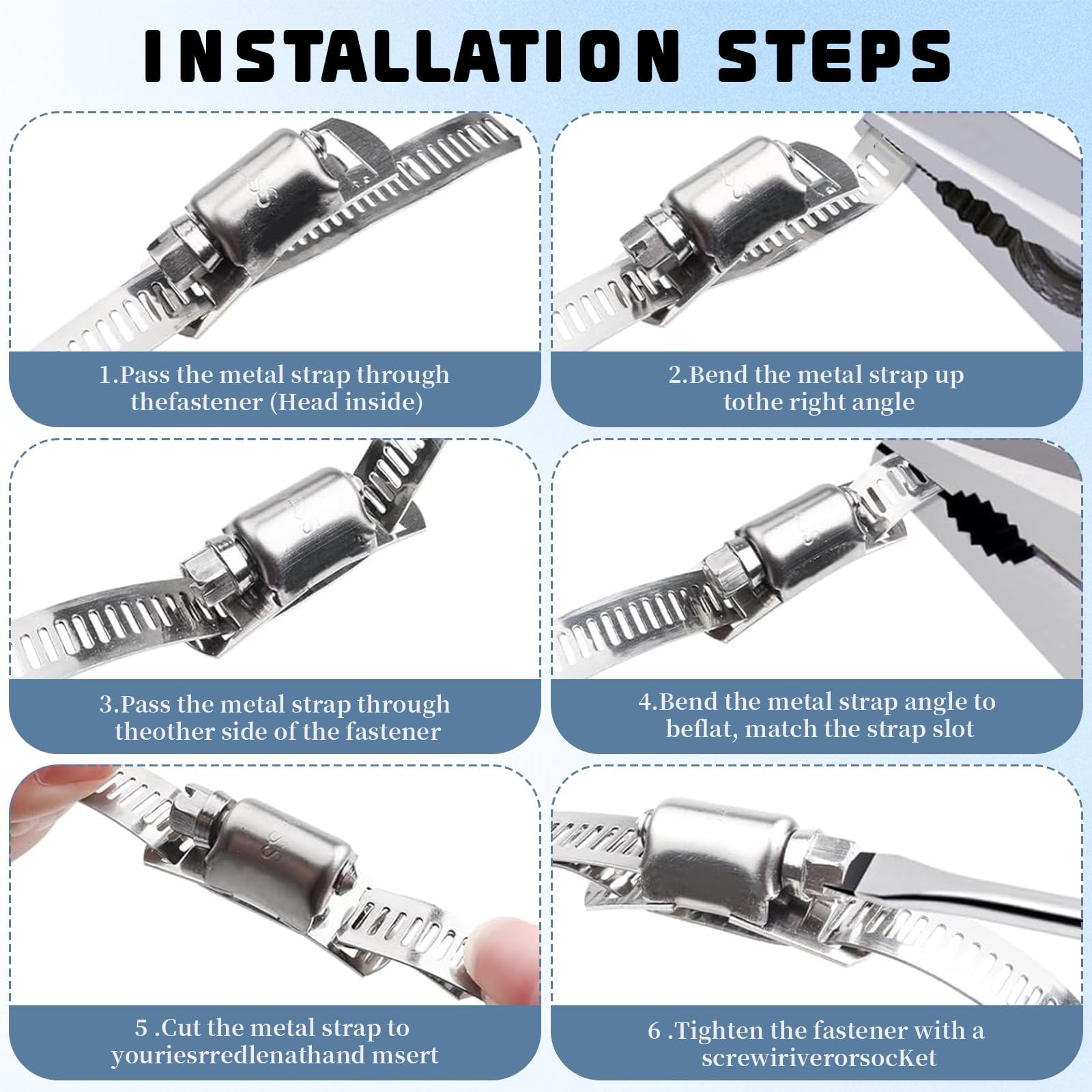 INSTALLATION STEPS

1.Pass the metal strap through thefastener (Head inside)

2.Bend the metal strap up tothe right angle

3.Pass the metal strap through theother side of the fastener

4.Bend the metal strap angle to beflat, match the strap slot

5 .Cut the metal strap to youriesrredlenathand msert

6 .Tighten the fastener with a screwiriverorsocKet