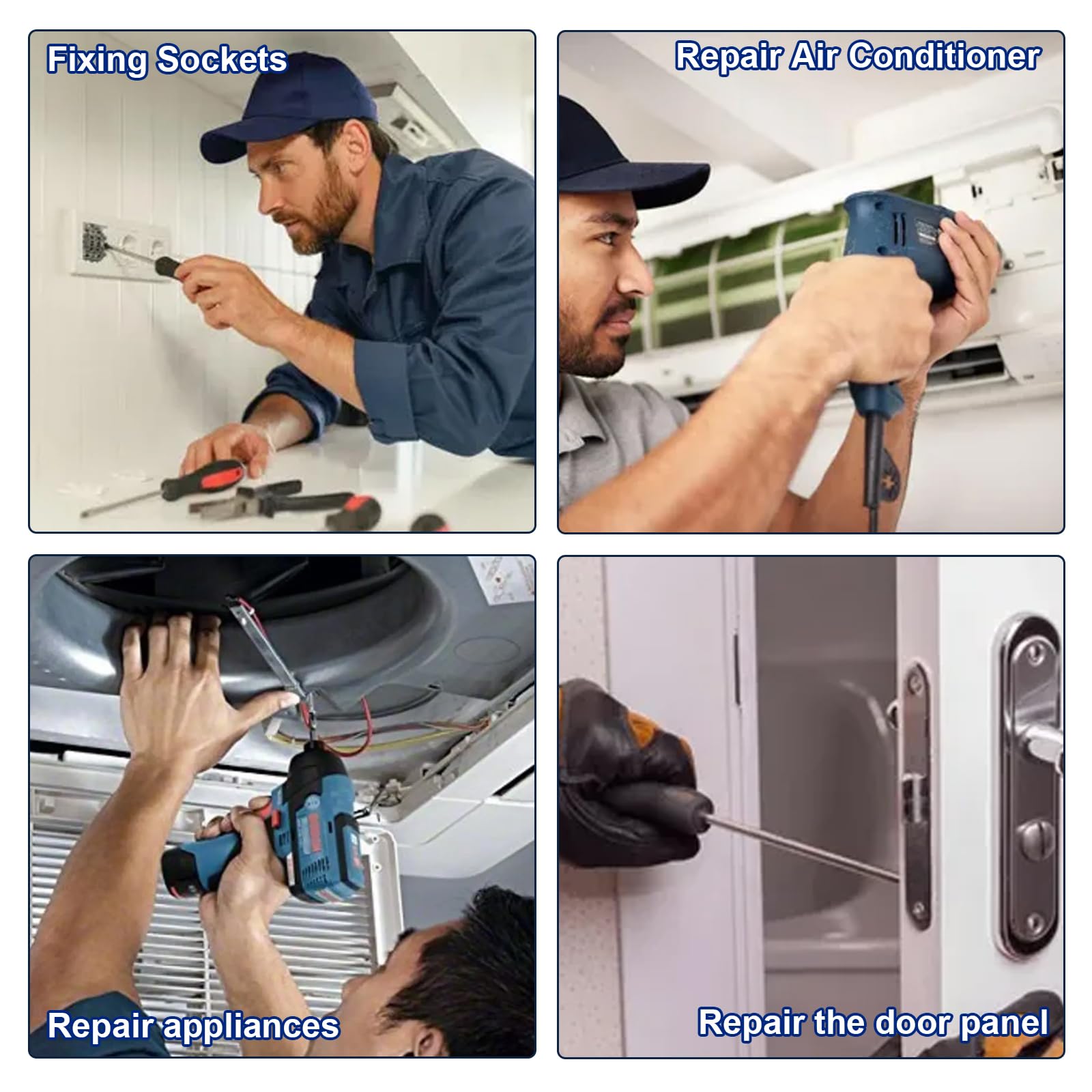 Fixing Sockets

Repair Air Conditioner

Repair appliances

Repair the door panel