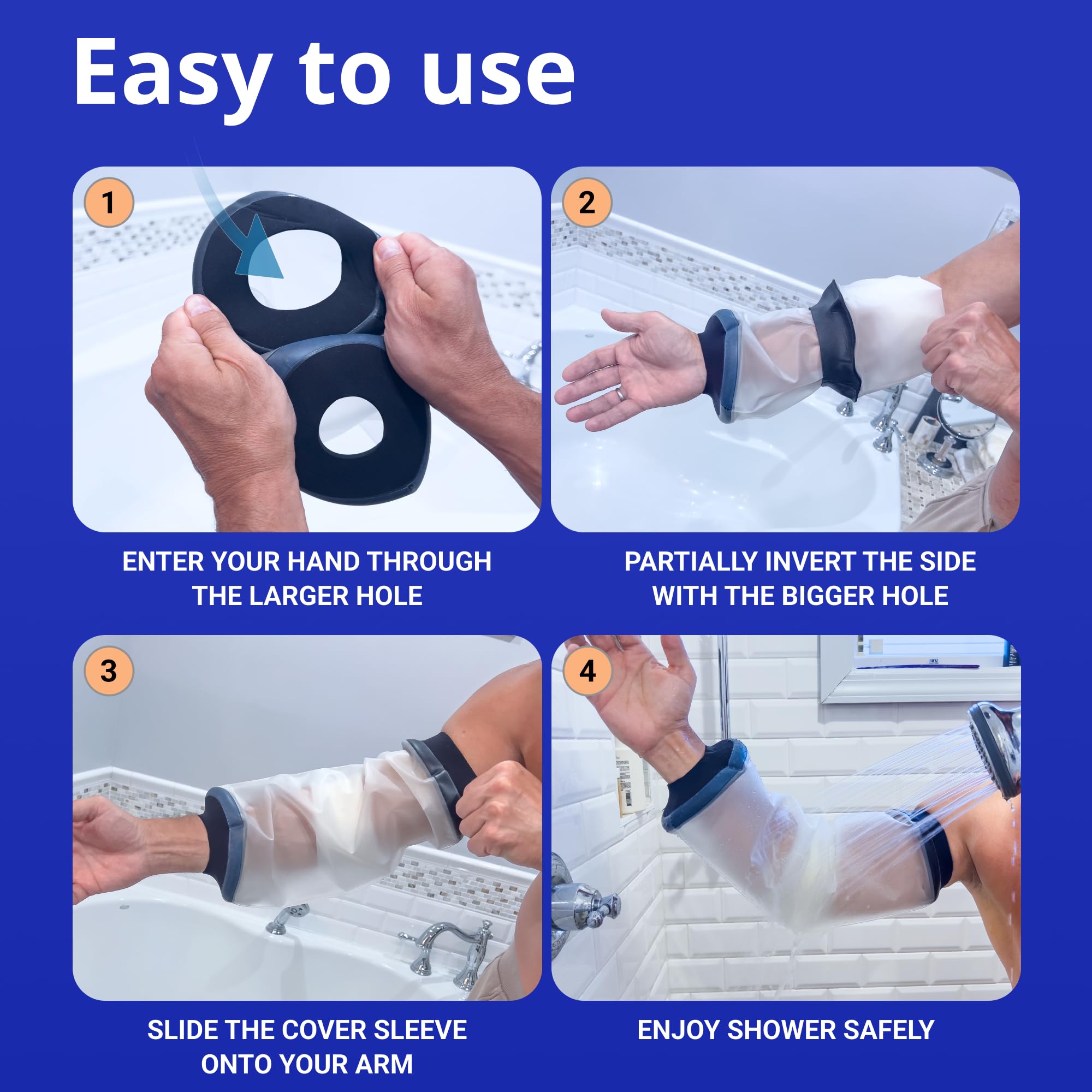 Easy to use

1

ENTER YOUR HAND THROUGH THE LARGER HOLE

2

PARTIALLY INVERT THE SIDE WITH THE BIGGER HOLE

3

SLIDE THE COVER SLEEVE ONTO YOUR ARM

4

ENJOY SHOWER SAFELY