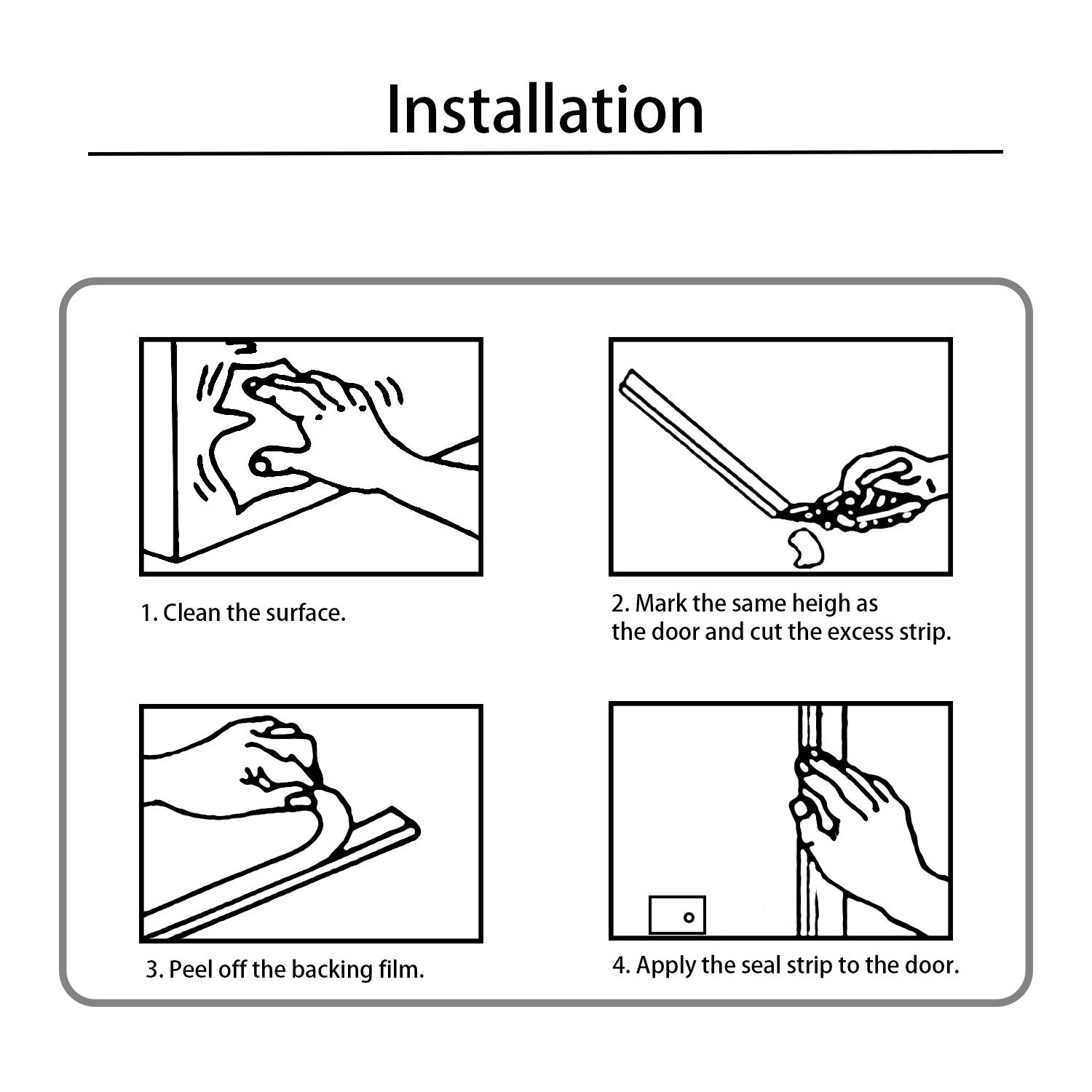 Installation

1. Clean the surface.

2. Mark the same heigh as the door and cut the excess strip.

3. Peel off the backing film.

4. Apply the seal strip to the door.