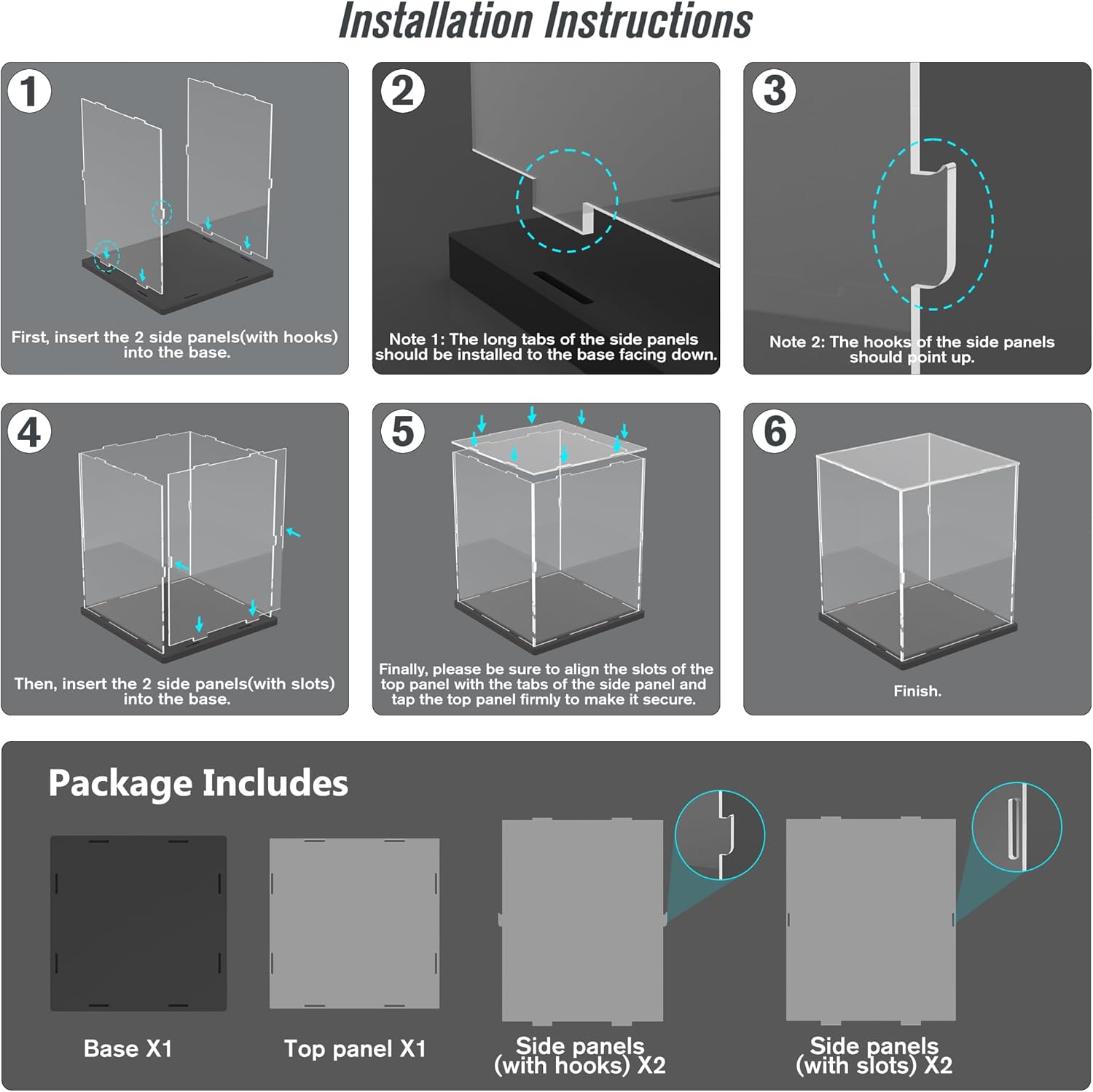 Installation Instructions

1

First, insert the 2 side panels(with hooks) into the base.

2

Note 1: The long tabs of the side panels should be installed to the base facing down.

3

Note 2: The hooks of the side panels should point up.

4

Then, insert the 2 side panels(with slots) into the base.

5

Finally, please be sure to align the slots of the top panel with the tabs of the side panel and tap the top panel firmly to make it secure.

6

Finish.

Package Includes

Base X1

Top panel X1

Side panels (with hooks) X2

Side panels (with slots) X2