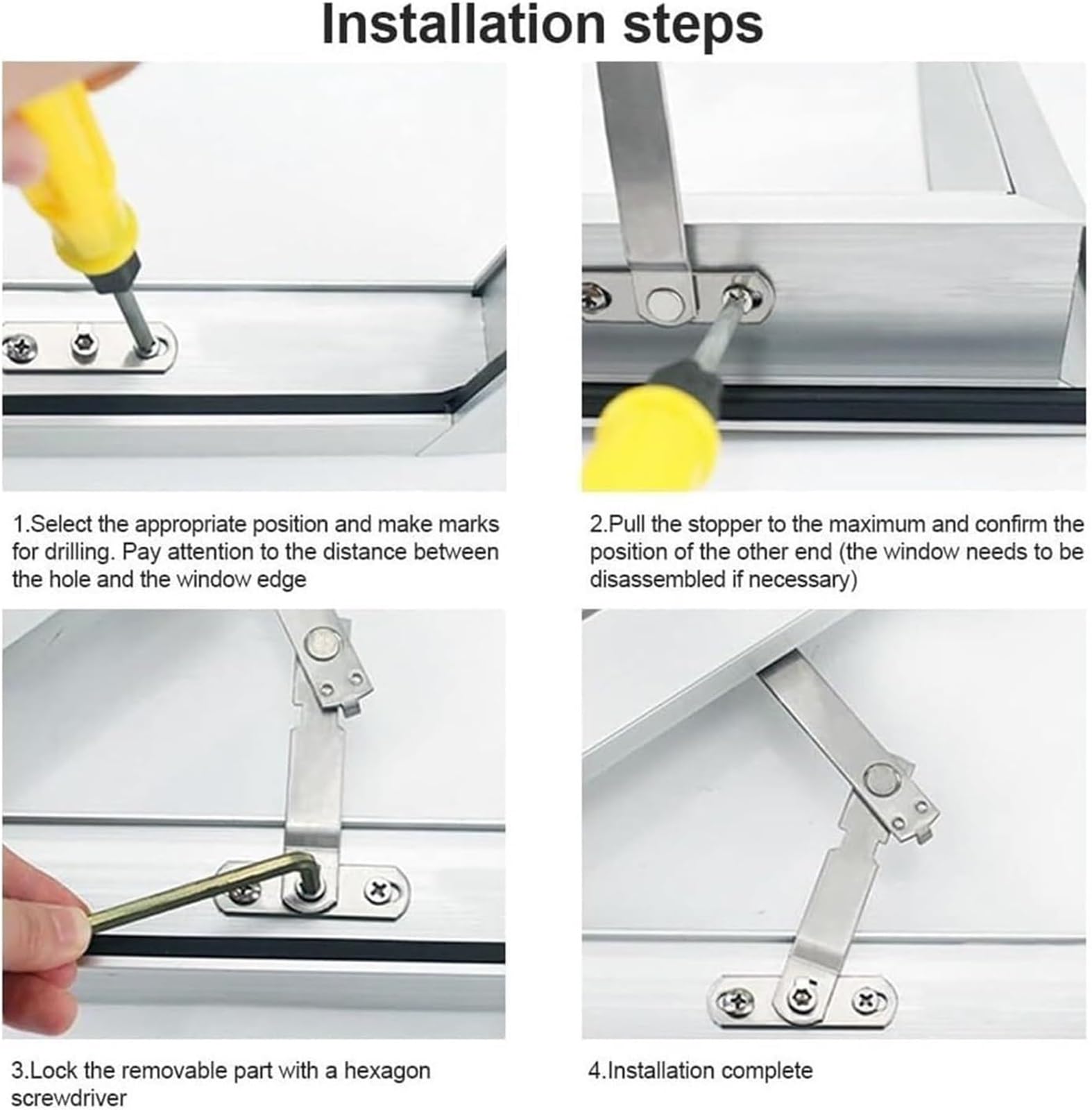 Installation steps

1.Select the appropriate position and make marks for drilling. Pay attention to the distance between the hole and the window edge

2.Pull the stopper to the maximum and confirm the position of the other end (the window needs to be disassembled if necessary)

3.Lock the removable part with a hexagon screwdriver

4.Installation complete