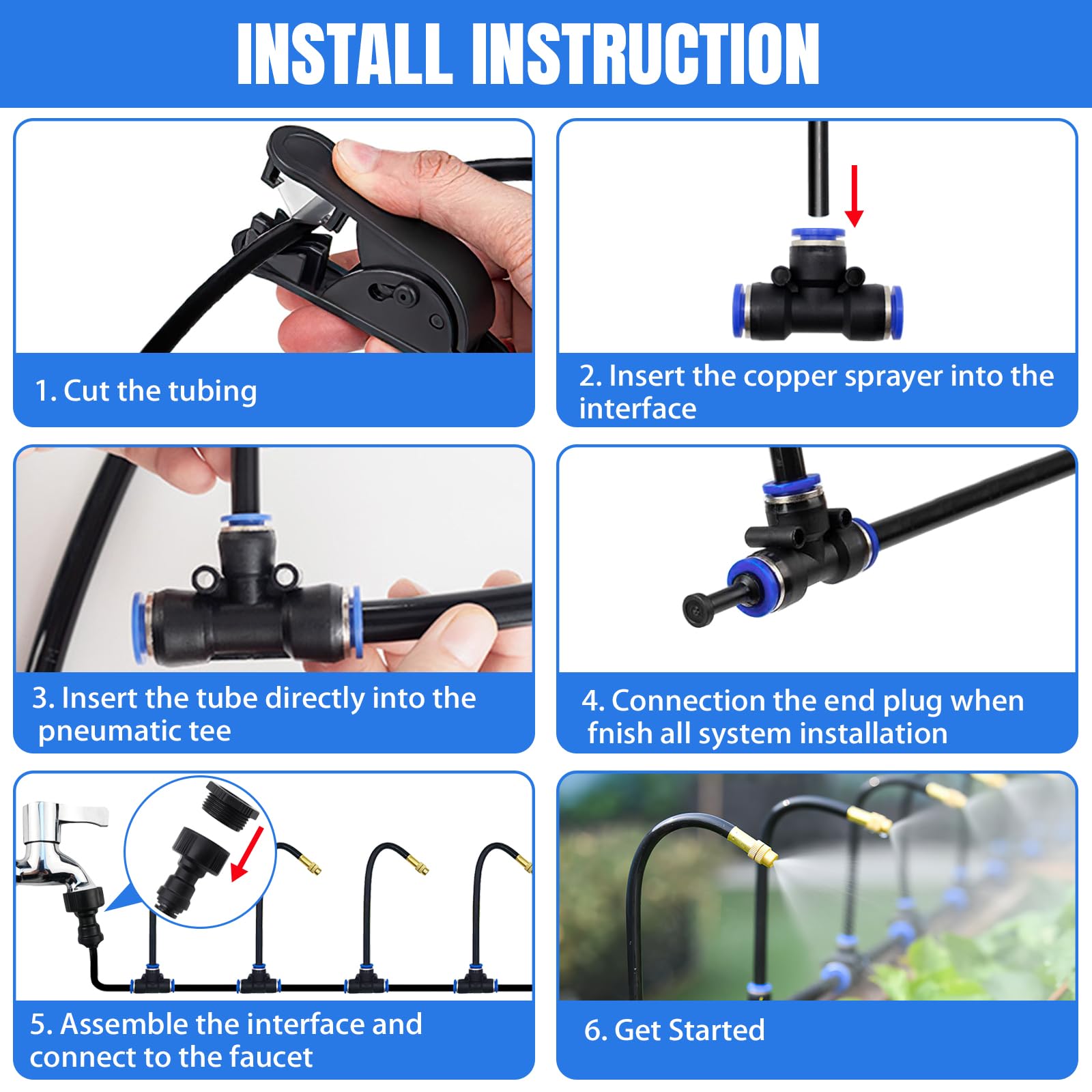 INSTALL INSTRUCTION

1. Cut the tubing

2. Insert the copper sprayer into the interface

3. Insert the tube directly into the pneumatic tee

4. Connection the end plug when fnish all system installation

5. Assemble the interface and connect to the faucet

6. Get Started