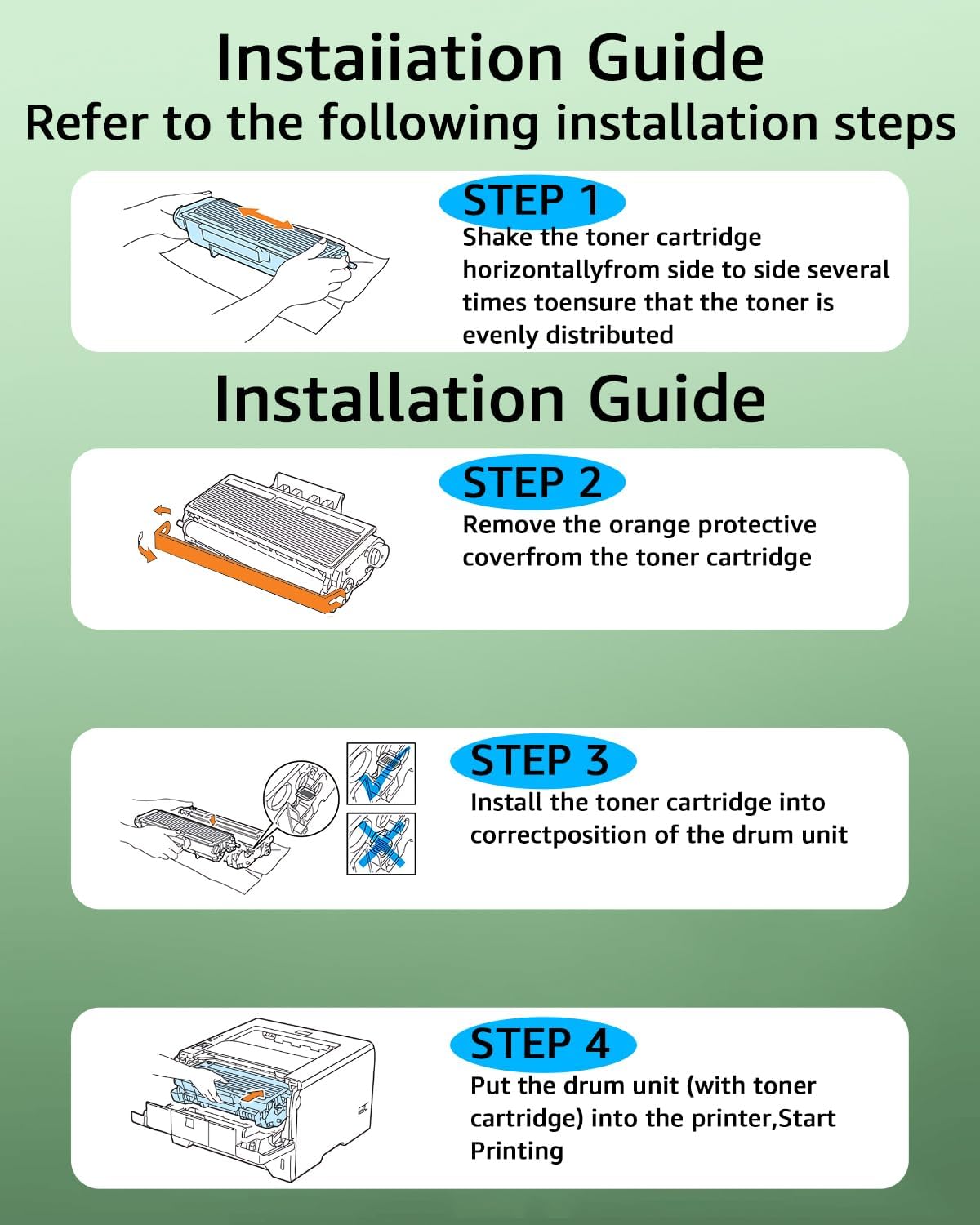 Instaiiation Guide
Refer to the following installation steps

STEP 1
Shake the toner cartridge horizontallyfrom side to side several times toensure that the toner is evenly distributed

Installation Guide

STEP 2
Remove the orange protective coverfrom the toner cartridge

STEP 3
Install the toner cartridge into correctposition of the drum unit

STEP 4
Put the drum unit (with toner cartridge) into the printer,Start Printing