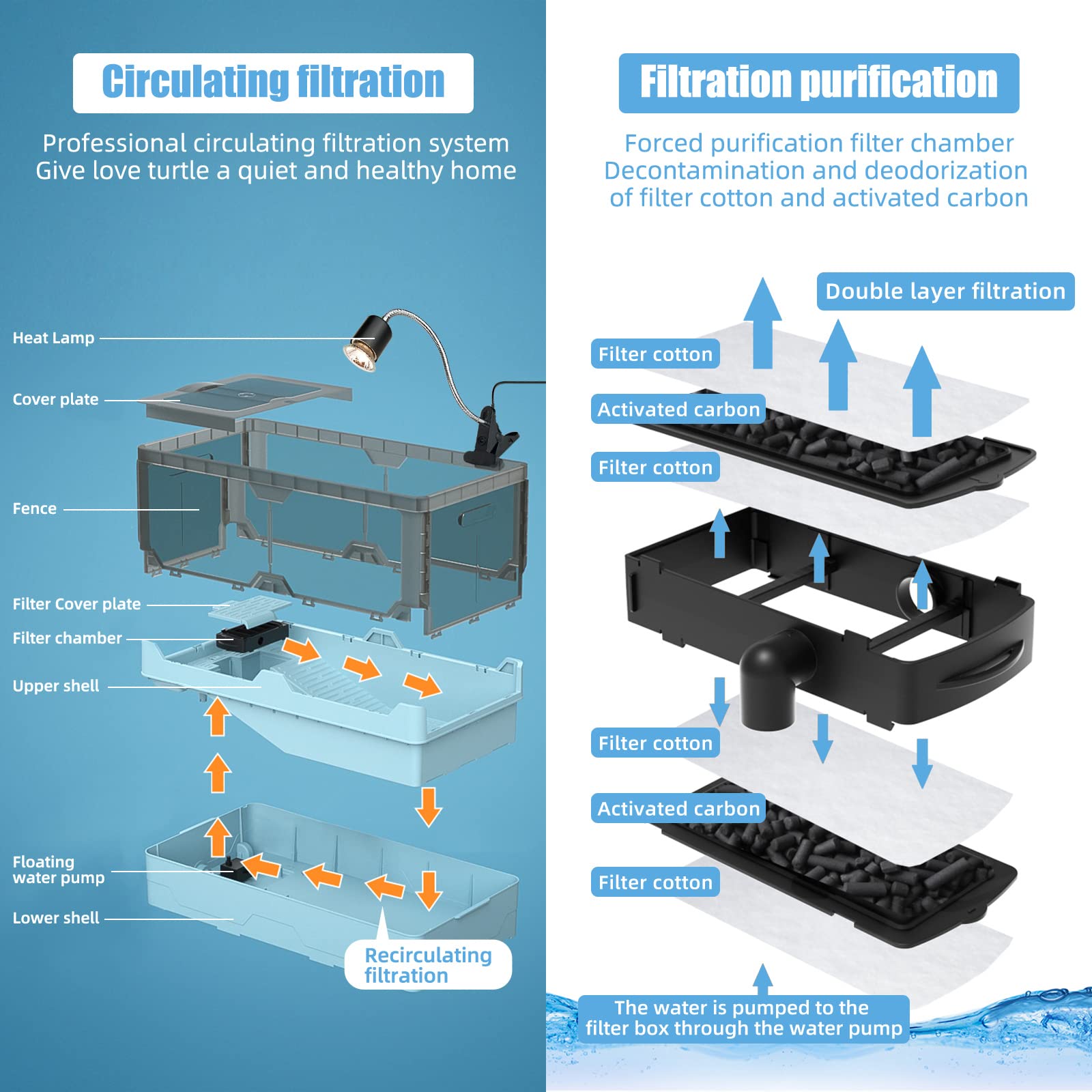 Circulating filtration

Professional circulating filtration system
Give love turtle a quiet and healthy home

Heat Lamp

Cover plate

Fence

Filter Cover plate

Filter chamber

Upper shell

Floating water pump

Lower shell

Recirculating filtration

Filtration purification

Forced purification filter chamber
Decontamination and deodorization of filter cotton and activated carbon

Double layer filtration

Filter cotton

Activated carbon

Filter cotton

Filter cotton

Activated carbon

Filter cotton

The water is pumped to the filter box through the water pump