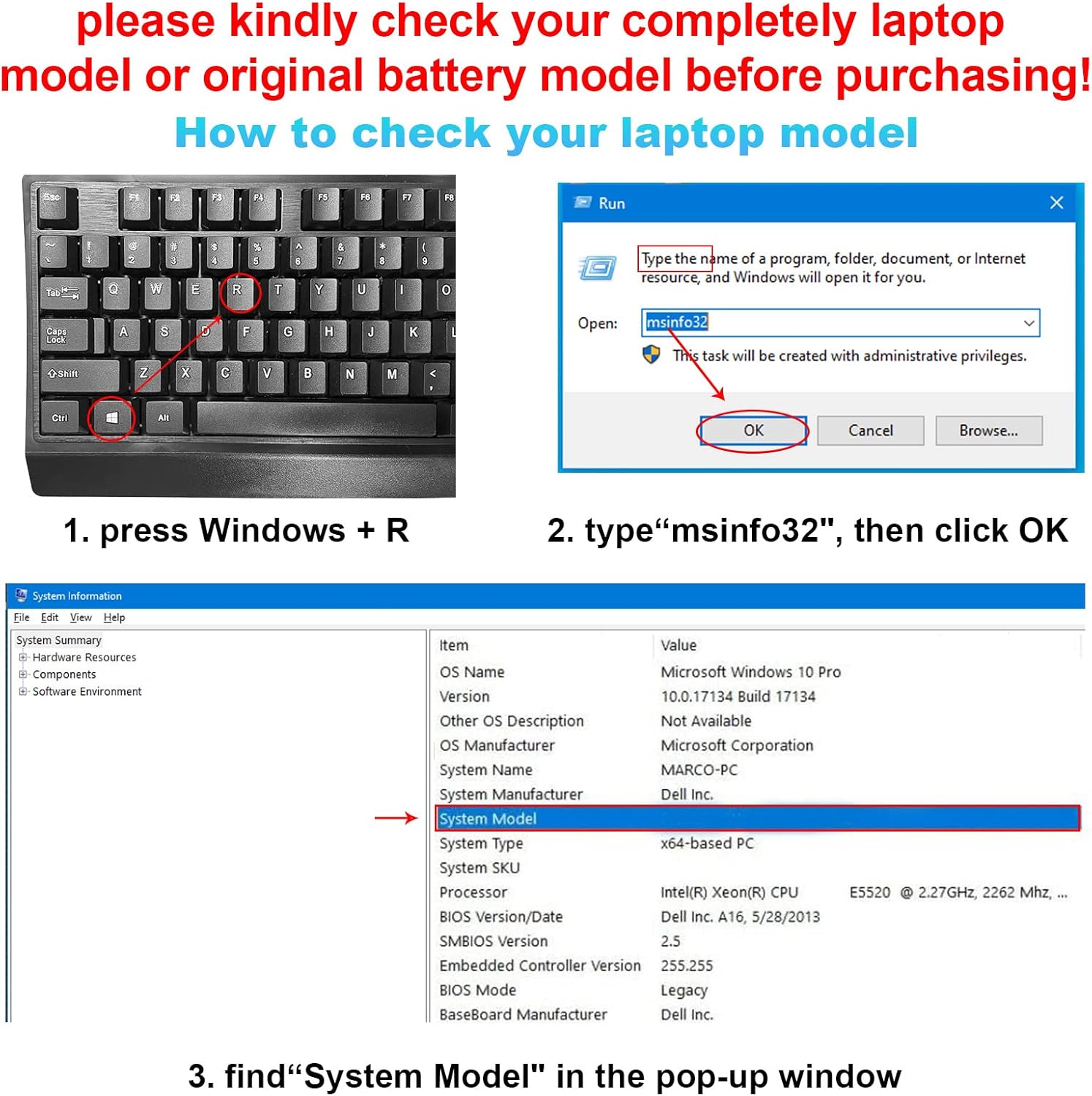 please kindly check your completely laptop model or original battery model before purchasing!

How to check your laptop model

Esc F1 F2 F3 F4 F5 F6 F7 F8
~ ` ! 1 @ 2 # 3 $ 4 % 5 ^ 6 & 7 * 8 ( 9
Tab Q W E R T Y U I O
Caps Lock A S D F G H J K L
Shift Z X C V B N M <
Ctrl Alt

Run

Type the name of a program, folder, document, or Internet resource, and Windows will open it for you.

Open: msinfo32

This task will be created with administrative privileges.

OK Cancel Browse...

1. press Windows + R

2. type“msinfo32", then click OK

System Information

File Edit View Help

System Summary
Hardware Resources
Components
Software Environment

| Item | Value |
|---|---|
| OS Name | Microsoft Windows 10 Pro |
| Version | 10.0.17134 Build 17134 |
| Other OS Description | Not Available |
| OS Manufacturer | Microsoft Corporation |
| System Name | MARCO-PC |
| System Manufacturer | Dell Inc. |
| System Model | |
| System Type | x64-based PC |
| System SKU | |
| Processor | Intel(R) Xeon(R) CPU E5520 @ 2.27GHz, 2262 Mhz, ... |
| BIOS Version/Date | Dell Inc. A16, 5/28/2013 |
| SMBIOS Version | 2.5 |
| Embedded Controller Version | 255.255 |
| BIOS Mode | Legacy |
| BaseBoard Manufacturer | Dell Inc. |

3. find“System Model" in the pop-up window