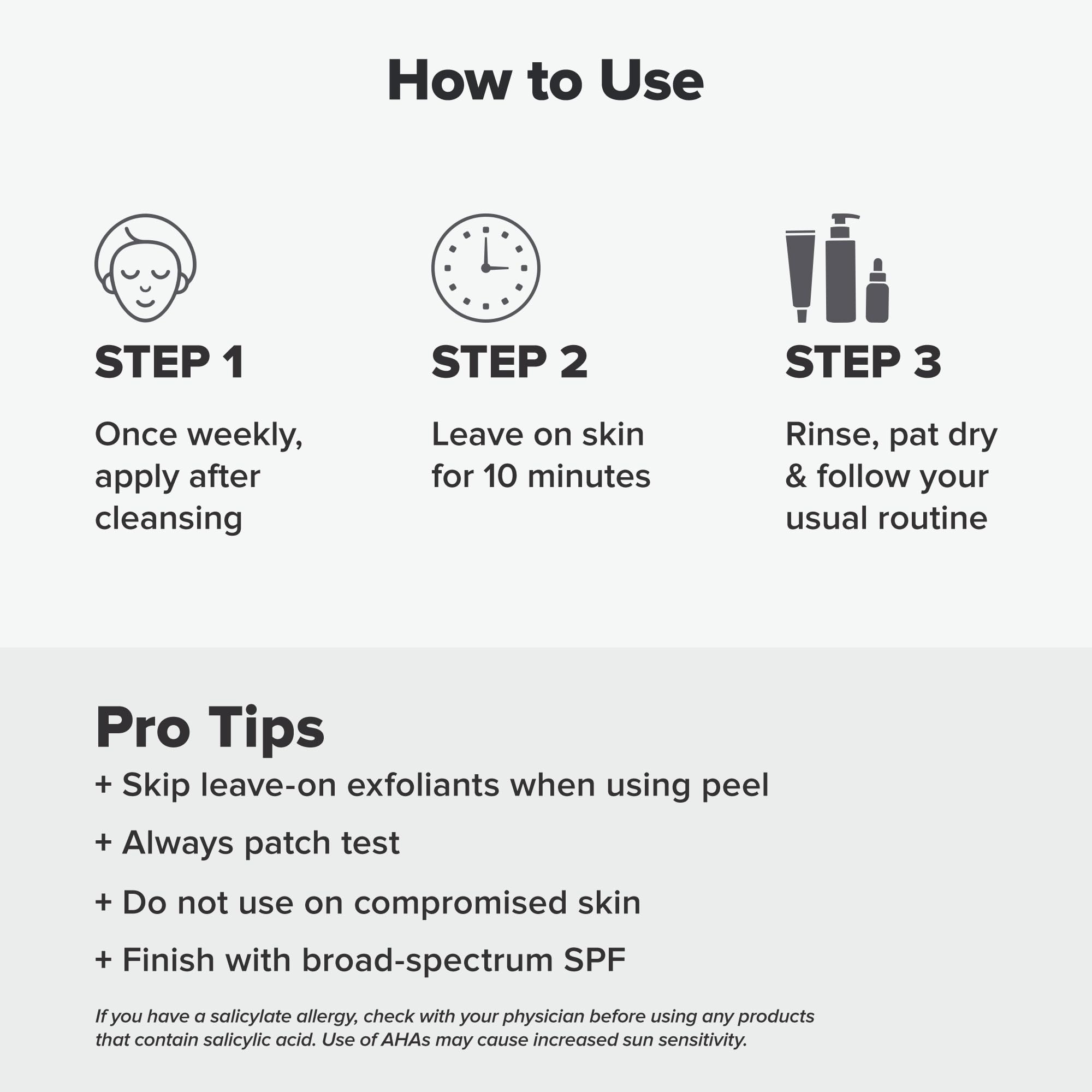 How to Use

STEP 1

Once weekly, apply after cleansing

STEP 2

Leave on skin for 10 minutes

STEP 3

Rinse, pat dry & follow your usual routine

Pro Tips

+ Skip leave-on exfoliants when using peel

+ Always patch test

+ Do not use on compromised skin

+ Finish with broad-spectrum SPF

If you have a salicylate allergy, check with your physician before using any products that contain salicylic acid. Use of AHAs may cause increased sun sensitivity.