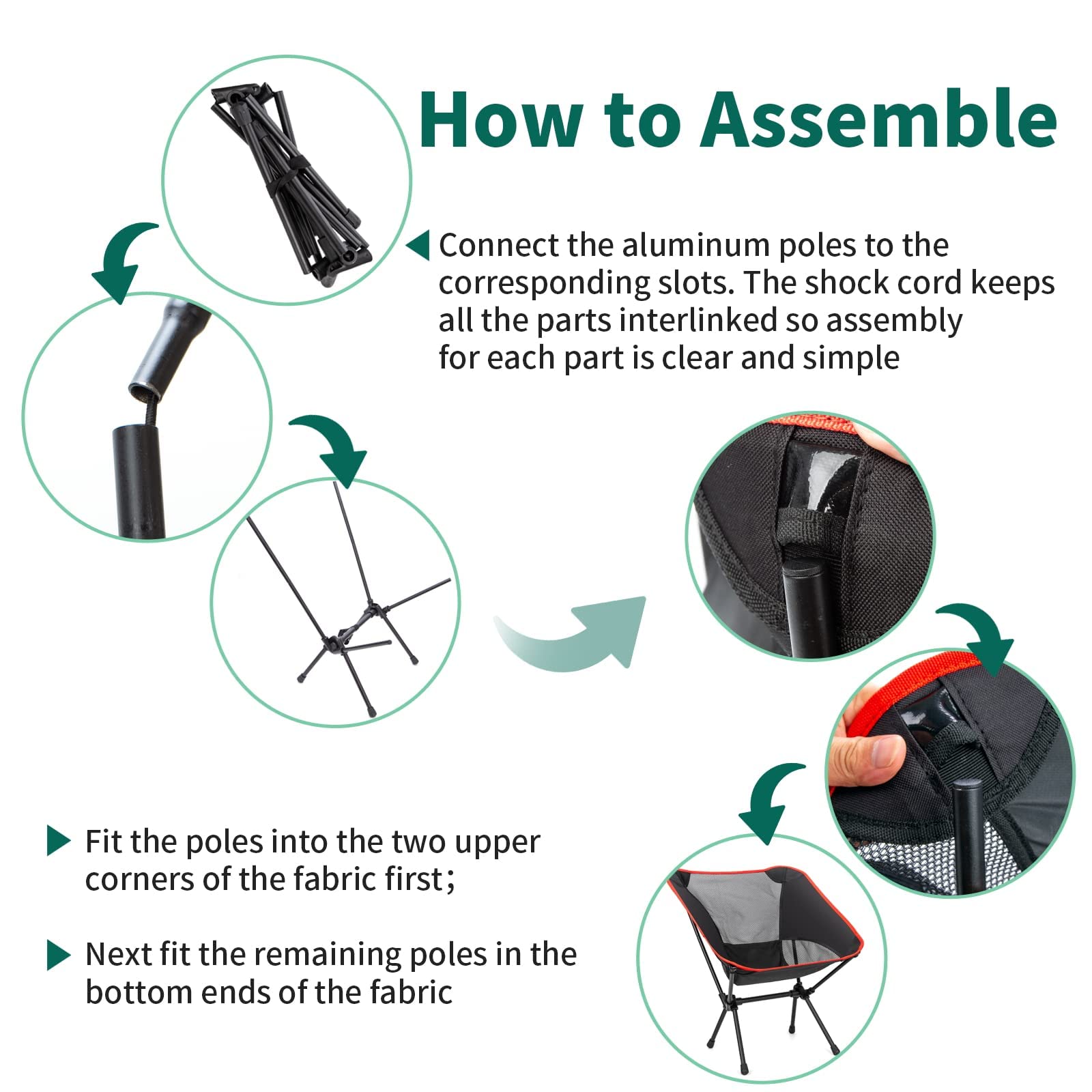 How to Assemble

Connect the aluminum poles to the corresponding slots. The shock cord keeps all the parts interlinked so assembly for each part is clear and simple

Fit the poles into the two upper corners of the fabric first;

Next fit the remaining poles in the bottom ends of the fabric