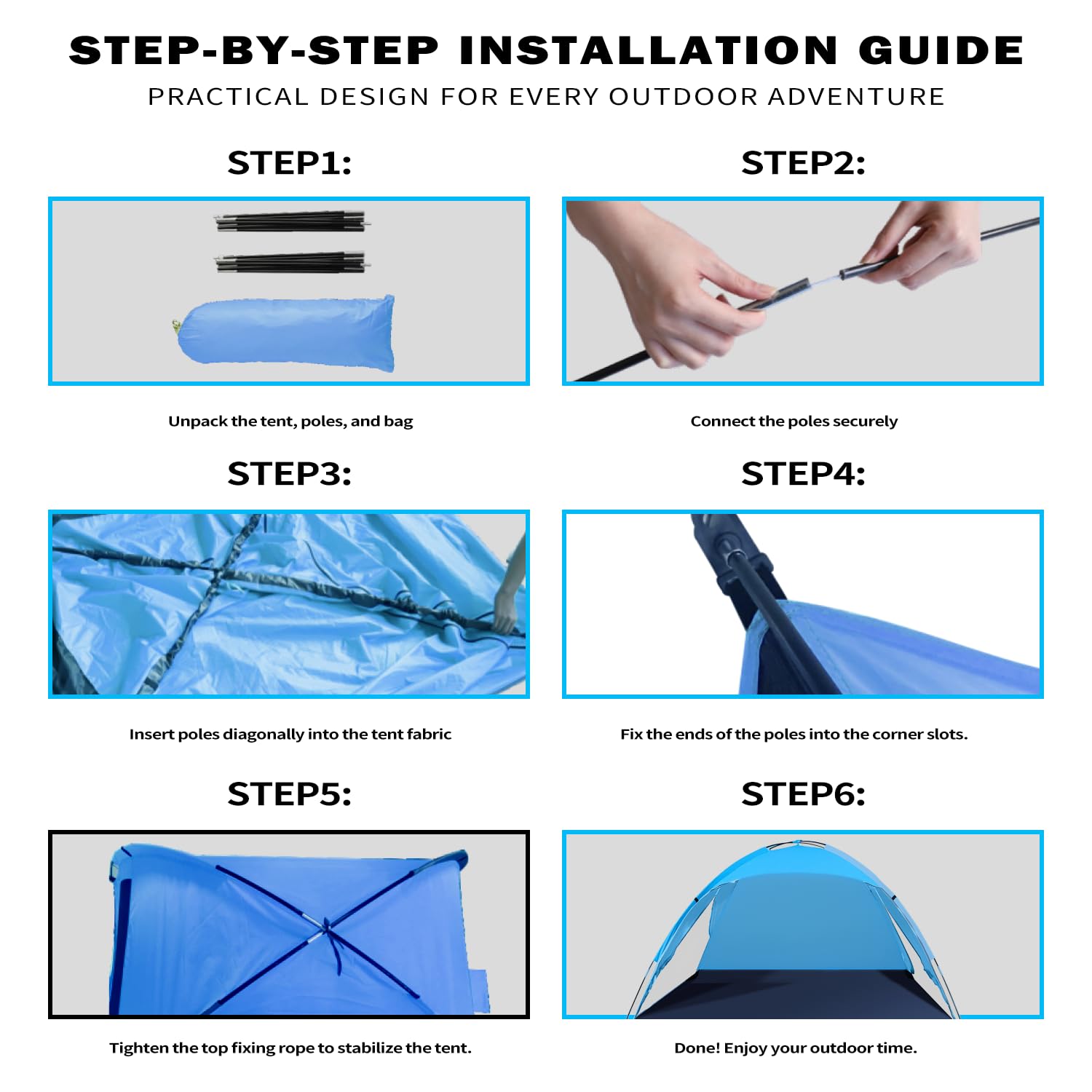 STEP-BY-STEP INSTALLATION GUIDE

PRACTICAL DESIGN FOR EVERY OUTDOOR ADVENTURE

STEP1:

Unpack the tent, poles, and bag

STEP2:

Connect the poles securely

STEP3:

Insert poles diagonally into the tent fabric

STEP4:

Fix the ends of the poles into the corner slots.

STEP5:

Tighten the top fixing rope to stabilize the tent.

STEP6:

Done! Enjoy your outdoor time.