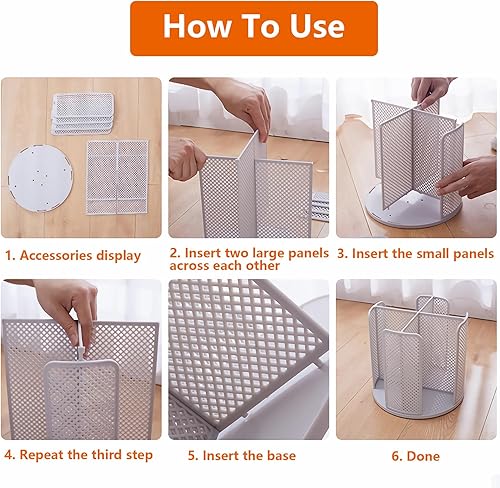 How To Use

1. Accessories display

2. Insert two large panels across each other

3. Insert the small panels

4. Repeat the third step

5. Insert the base

6. Done