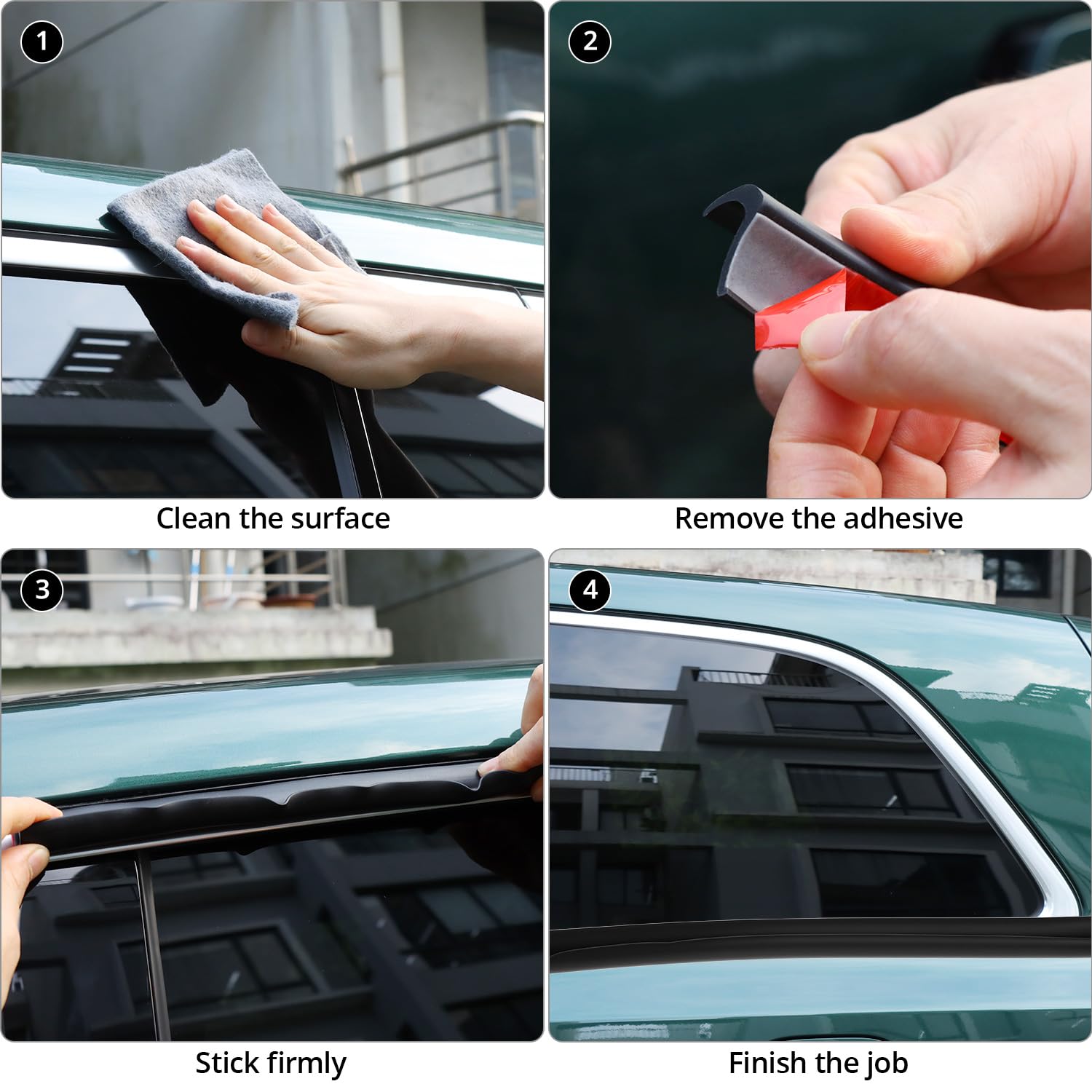 1

Clean the surface

2

Remove the adhesive

3

Stick firmly

4

Finish the job