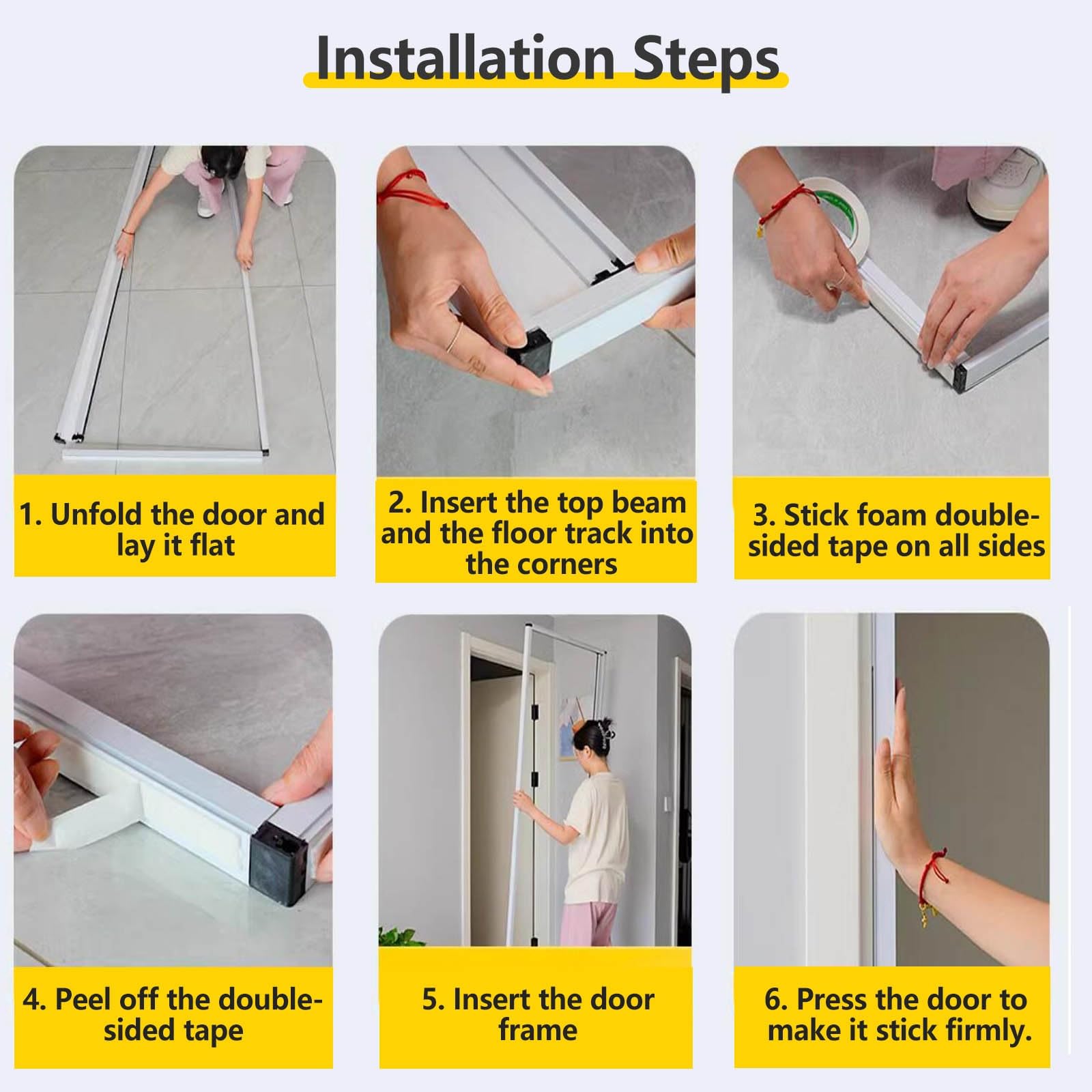 Installation Steps

1. Unfold the door and lay it flat

2. Insert the top beam and the floor track into the corners

3. Stick foam double-sided tape on all sides

4. Peel off the double-sided tape

5. Insert the door frame

6. Press the door to make it stick firmly.