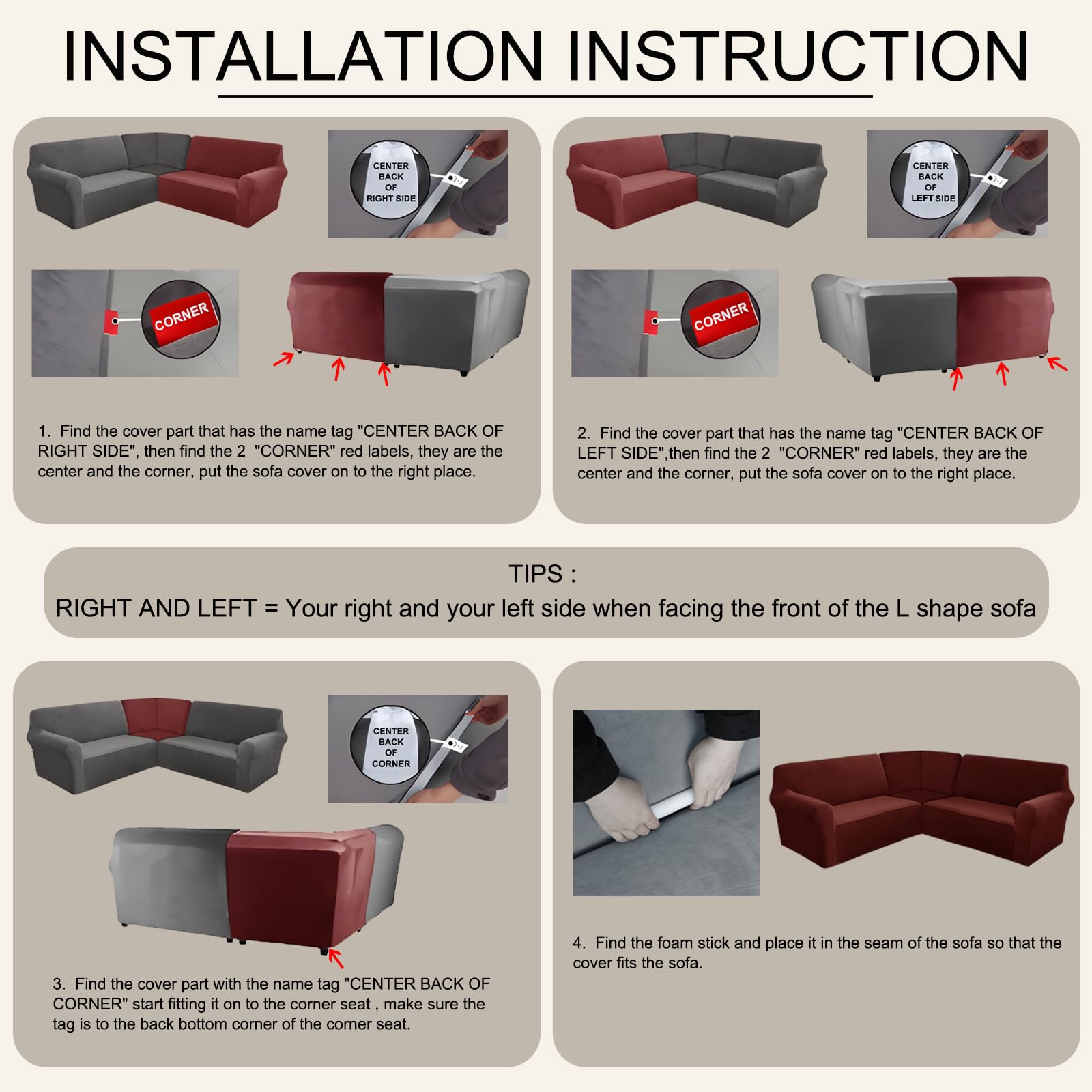 INSTALLATION INSTRUCTION

CENTER BACK OF RIGHT SIDE

CORNER

1. Find the cover part that has the name tag "CENTER BACK OF RIGHT SIDE", then find the 2 "CORNER" red labels, they are the center and the corner, put the sofa cover on to the right place.

CENTER BACK OF LEFT SIDE

CORNER

2. Find the cover part that has the name tag "CENTER BACK OF LEFT SIDE",then find the 2 "CORNER" red labels, they are the center and the corner, put the sofa cover on to the right place.

TIPS :
RIGHT AND LEFT = Your right and your left side when facing the front of the L shape sofa

CENTER BACK OF CORNER

3. Find the cover part with the name tag "CENTER BACK OF CORNER" start fitting it on to the corner seat , make sure the tag is to the back bottom corner of the corner seat.

4. Find the foam stick and place it in the seam of the sofa so that the cover fits the sofa.