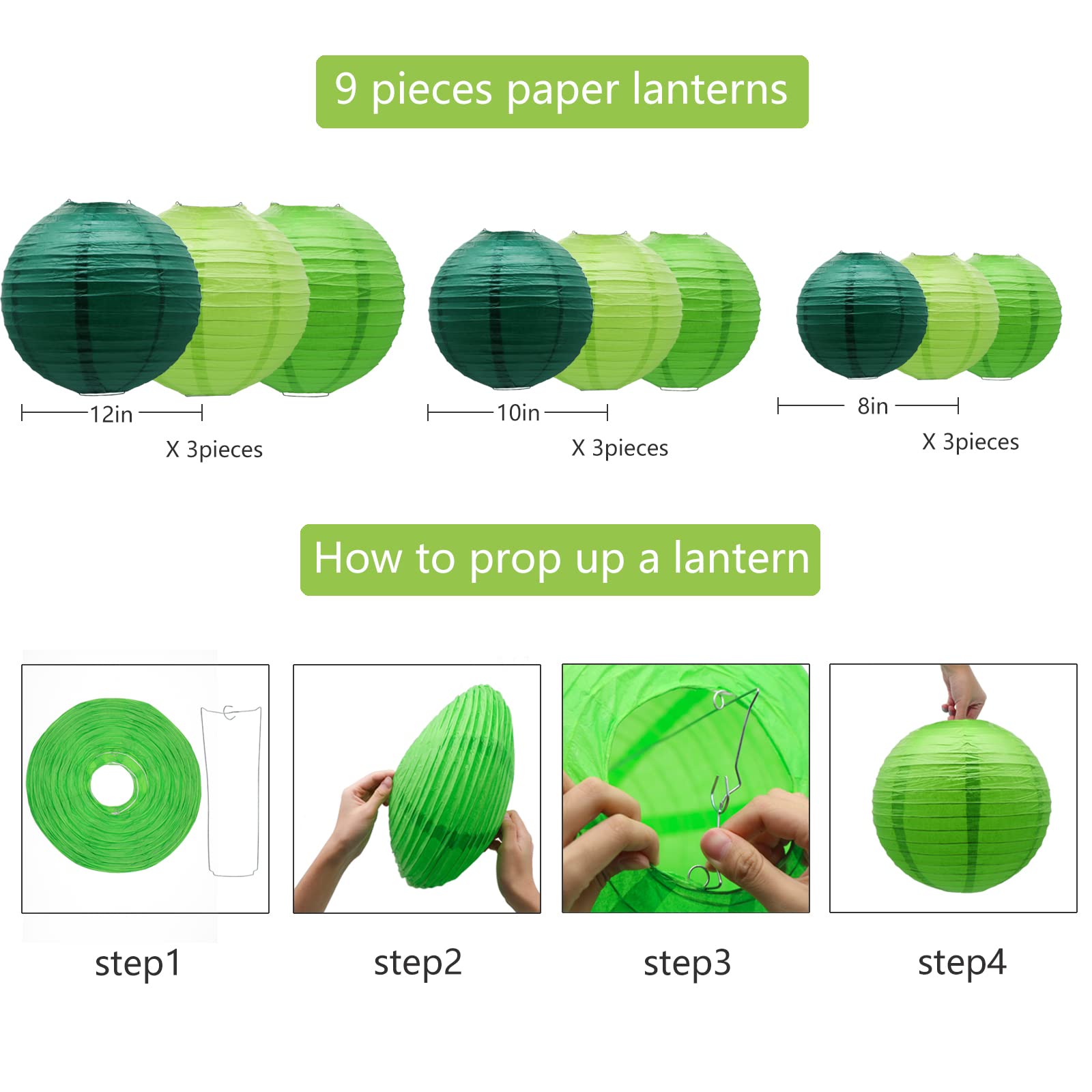 9 pieces paper lanterns

12in
X 3pieces

10in
X 3pieces

8in
X 3pieces

How to prop up a lantern

step1

step2

step3

step4