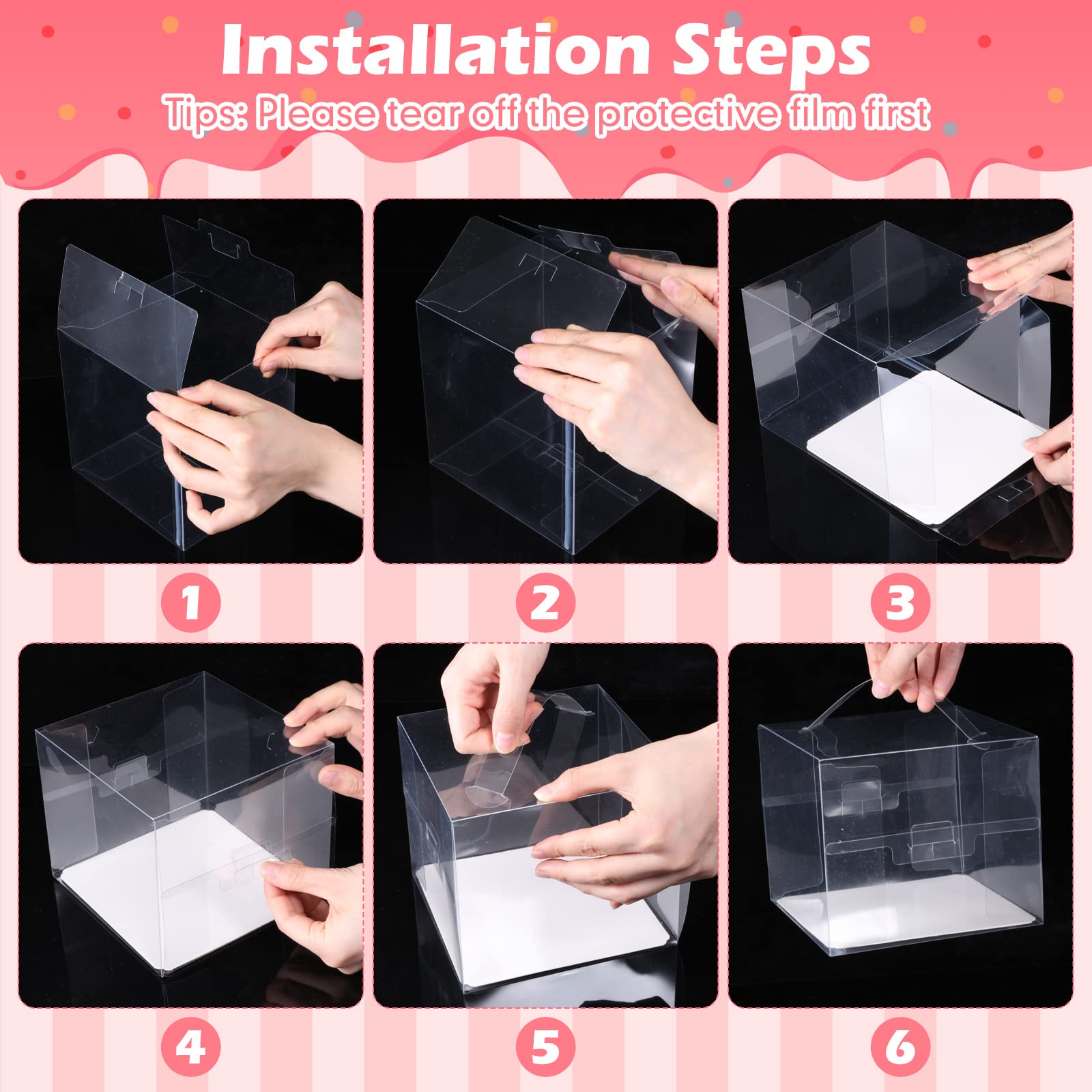 Installation Steps

Tips: Please tear off the protective film first

1

2

3

4

5

6