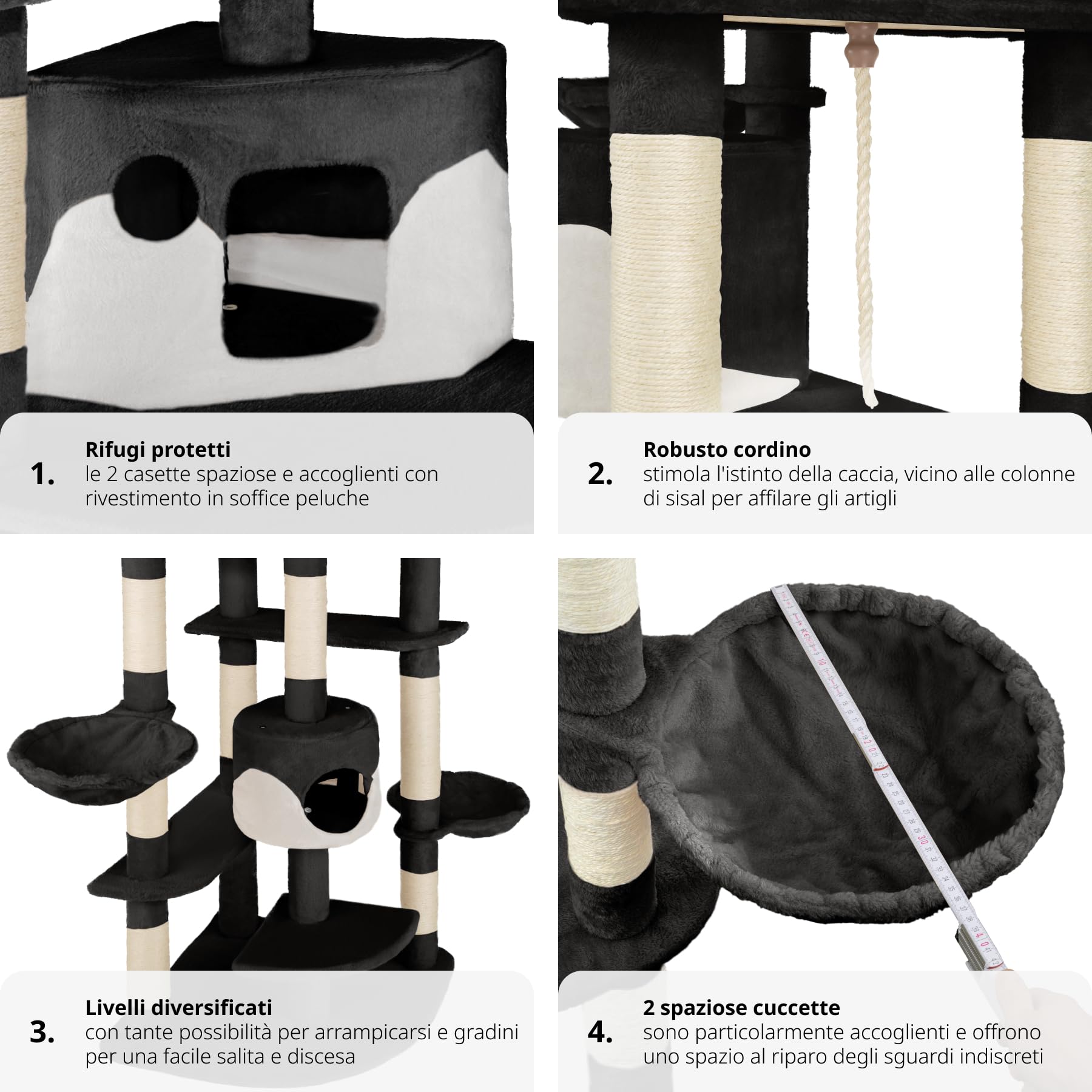 1.
Rifugi protetti
le 2 casette spaziose e accoglienti con rivestimento in soffice peluche

2.
Robusto cordino
stimola l'istinto della caccia, vicino alle colonne di sisal per affilare gli artigli

3.
Livelli diversificati
con tante possibilità per arrampicarsi e gradini per una facile salita e discesa

4.
2 spaziose cuccette
sono particolarmente accoglienti e offrono uno spazio al riparo degli sguardi indiscreti