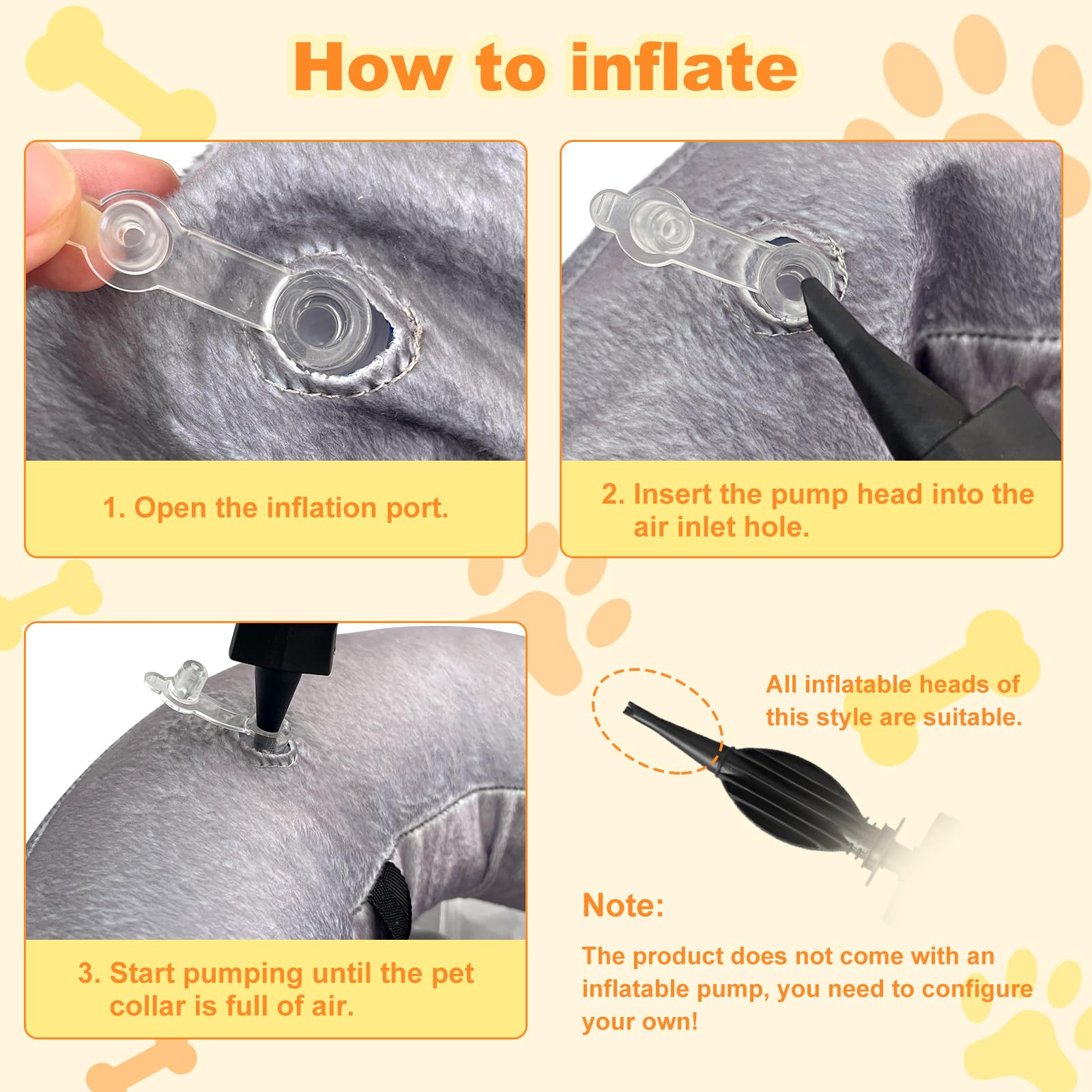 How to inflate

1. Open the inflation port.

2. Insert the pump head into the air inlet hole.

3. Start pumping until the pet collar is full of air.

All inflatable heads of this style are suitable.

Note:

The product does not come with an inflatable pump, you need to configure your own!