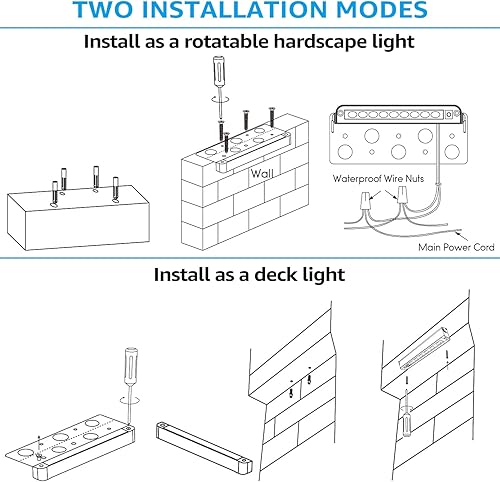 TWO INSTALLATION MODES

Install as a rotatable hardscape light

Wall

Waterproof Wire Nuts

Main Power Cord

Install as a deck light