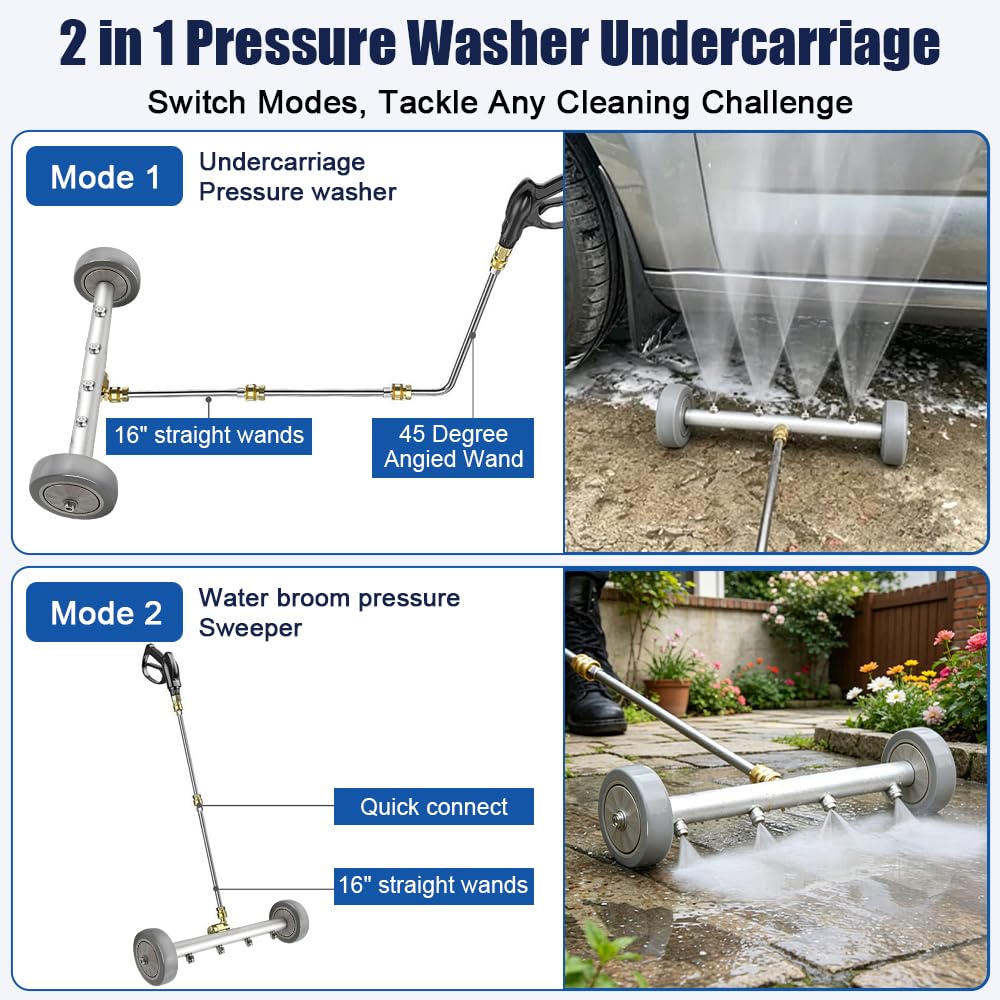 2 in 1 Pressure Washer Undercarriage

Switch Modes, Tackle Any Cleaning Challenge

Mode 1

Undercarriage Pressure washer

16" straight wands

45 Degree Angied Wand

Mode 2

Water broom pressure Sweeper

Quick connect

16" straight wands